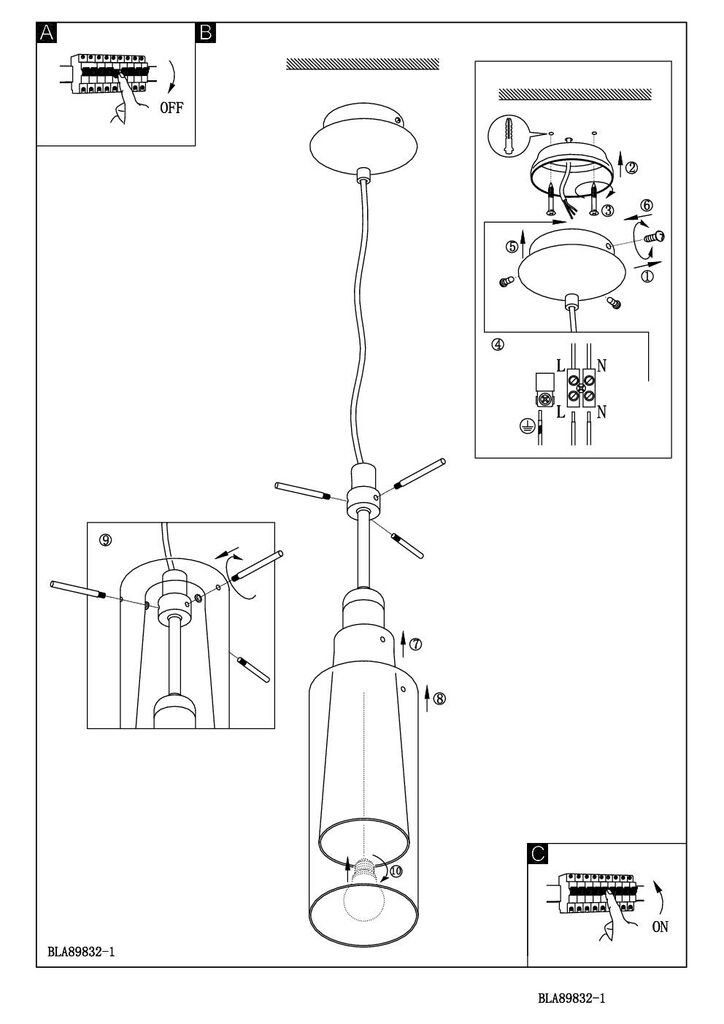 A
OFF

B

②
③
⑥
⑤
①
④
L N
L N

⑨

⑦
⑧
⑩

C
ON

BLA89832-1

BLA89832-1