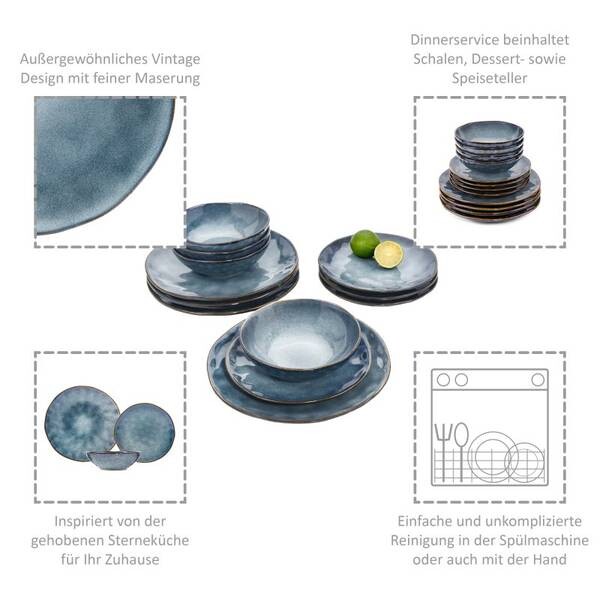 Außergewöhnliches Vintage Design mit feiner Maserung

Dinnerservice beinhaltet Schalen, Dessert- sowie Speiseteller

Inspiriert von der gehobenen Sterneküche für Ihr Zuhause

Einfache und unkomplizierte Reinigung in der Spülmaschine oder auch mit der Hand