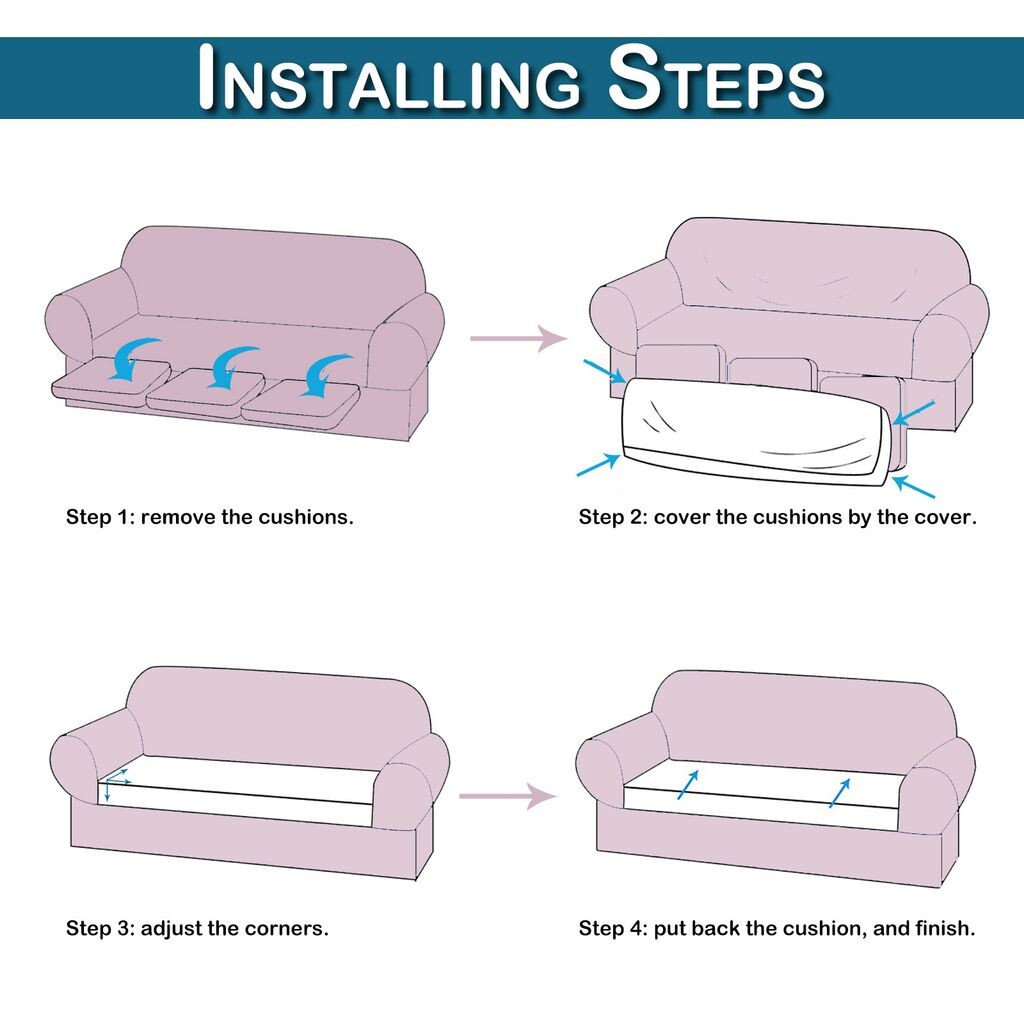 INSTALLING STEPS

Step 1: remove the cushions.

Step 2: cover the cushions by the cover.

Step 3: adjust the corners.

Step 4: put back the cushion, and finish.