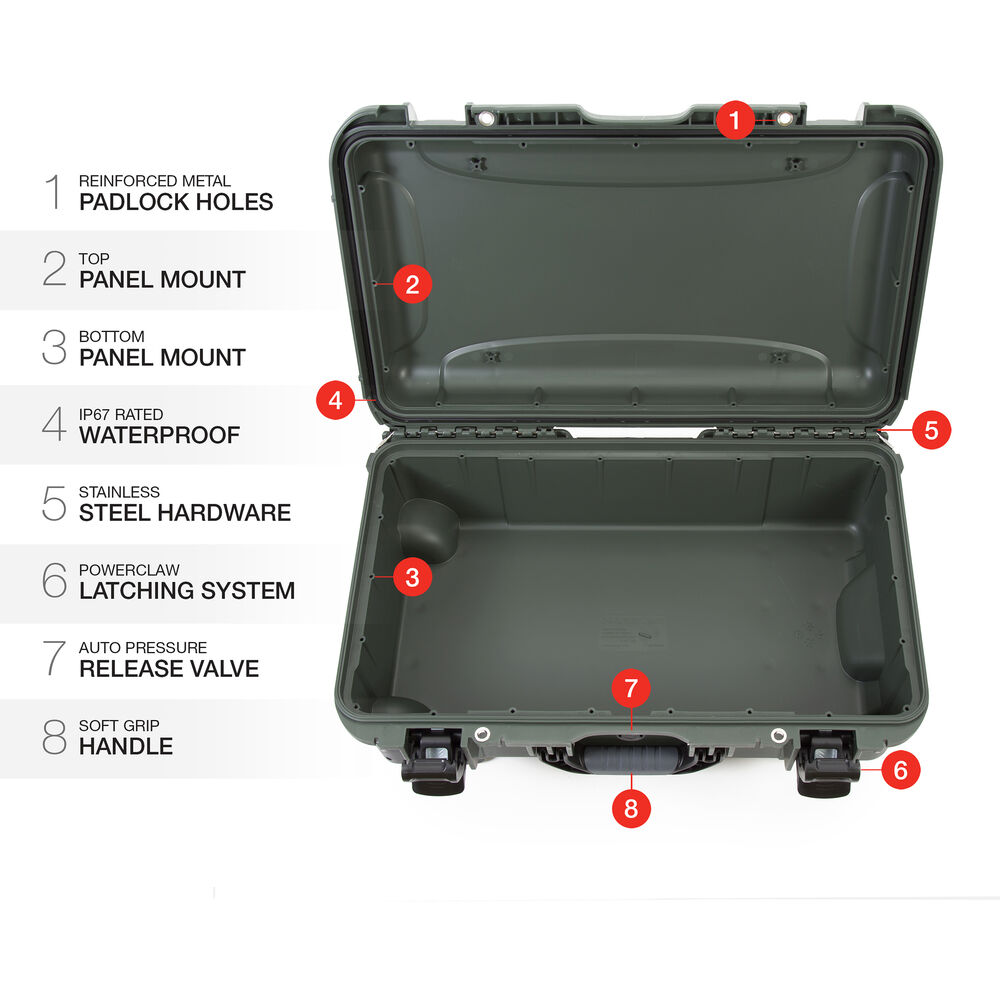 1 REINFORCED METAL
PADLOCK HOLES

2 TOP
PANEL MOUNT

3 BOTTOM
PANEL MOUNT

4 IP67 RATED
WATERPROOF

5 STAINLESS
STEEL HARDWARE

6 POWERCLAW
LATCHING SYSTEM

7 AUTO PRESSURE
RELEASE VALVE

8 SOFT GRIP
HANDLE

1

2

4

5

3

7

6

8