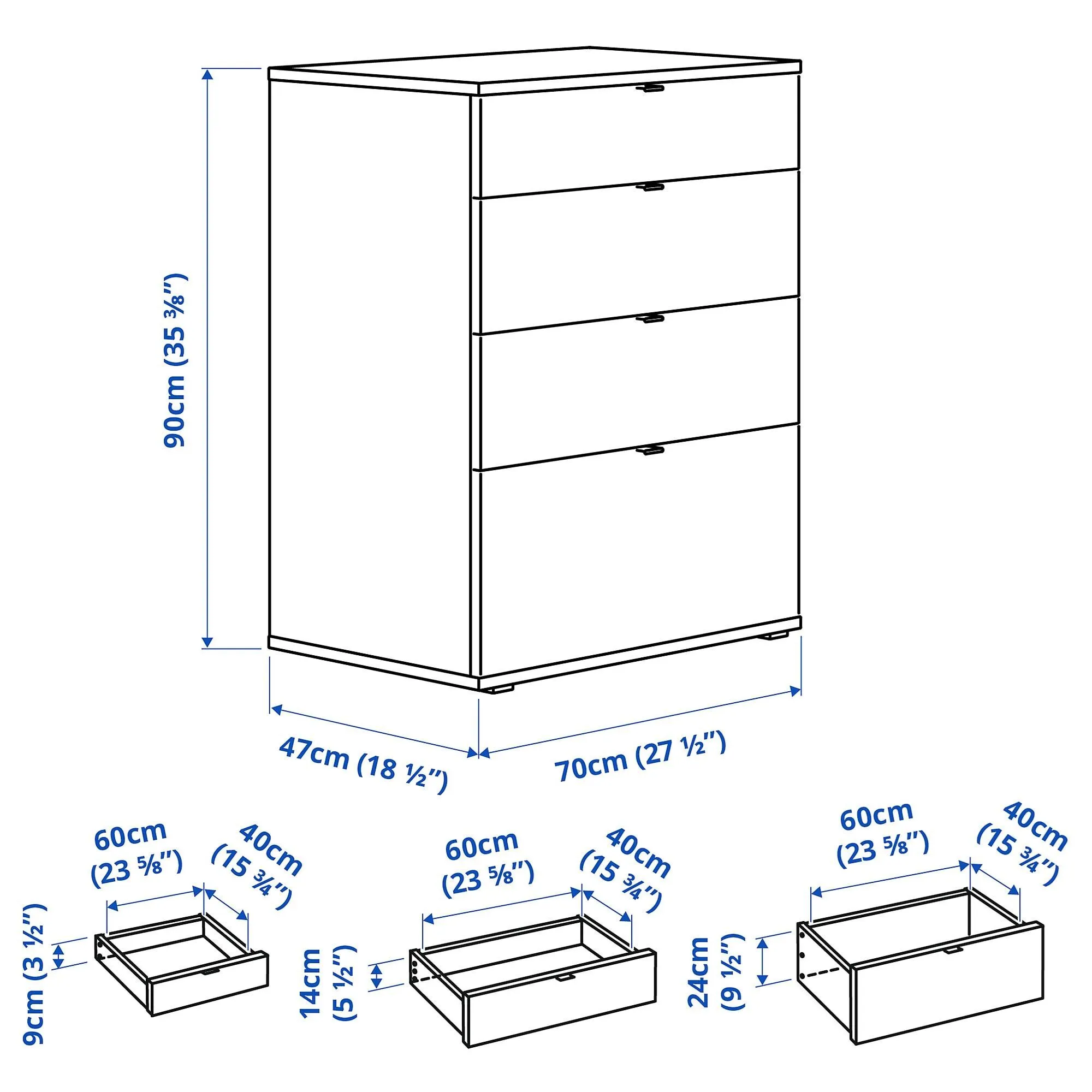 90cm (35 ⅜")

47cm (18 ½")

70cm (27 ½")

60cm (23 ⅝")

40cm (15 ¾")

9cm (3 ½")

60cm (23 ⅝")

40cm (15 ¾")

14cm (5 ½")

60cm (23 ⅝")

40cm (15 ¾")

24cm (9 ½")