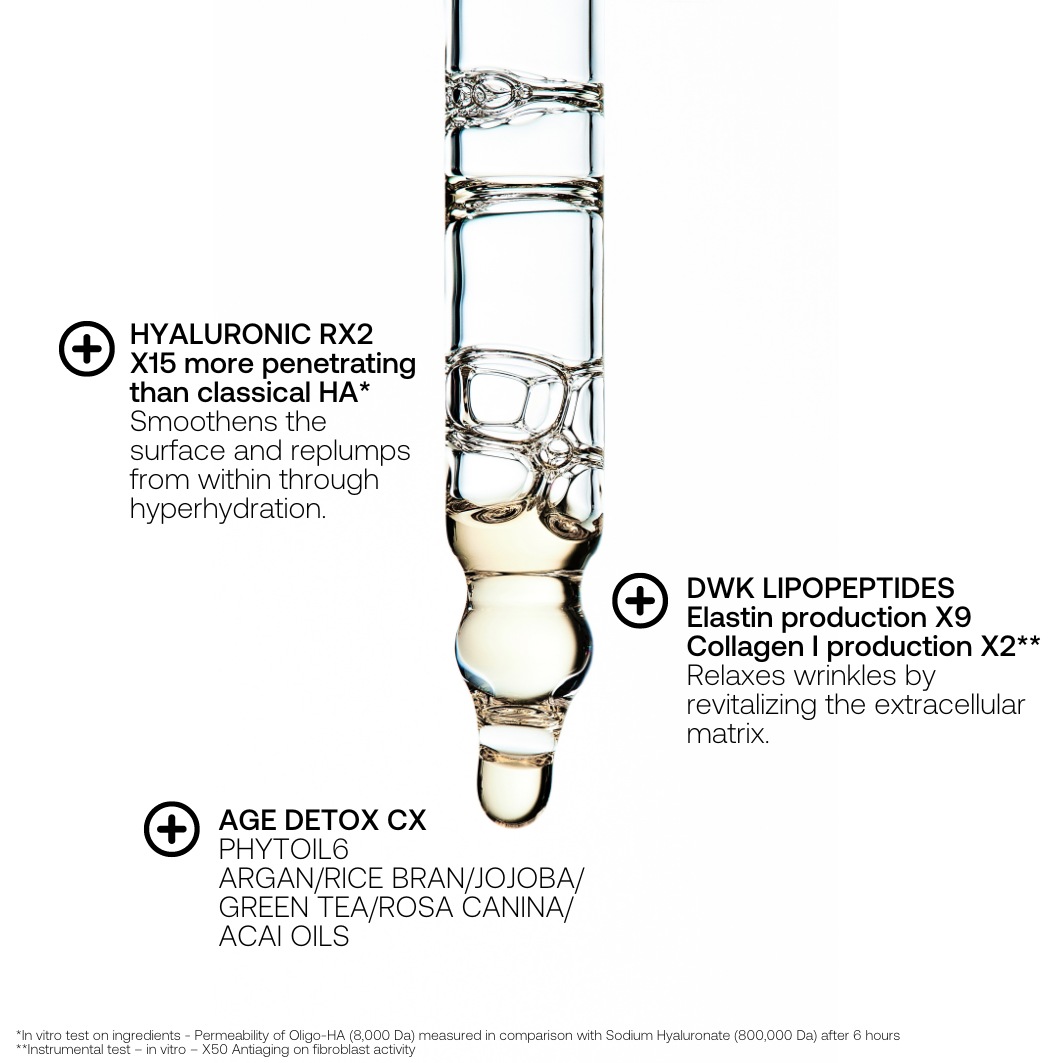 HYALURONIC RX2
X15 more penetrating than classical HA*
Smoothens the surface and replumps from within through hyperhydration.

DWK LIPOPEPTIDES
Elastin production X9
Collagen I production X2**
Relaxes wrinkles by revitalizing the extracellular matrix.

AGE DETOX CX
PHYTOIL6
ARGAN/RICE BRAN/JOJOBA/ GREEN TEA/ROSA CANINA/ ACAI OILS

*In vitro test on ingredients - Permeability of Oligo-HA (8,000 Da) measured in comparison with Sodium Hyaluronate (800,000 Da) after 6 hours
**Instrumental test – in vitro – X50 Antiaging on fibroblast activity