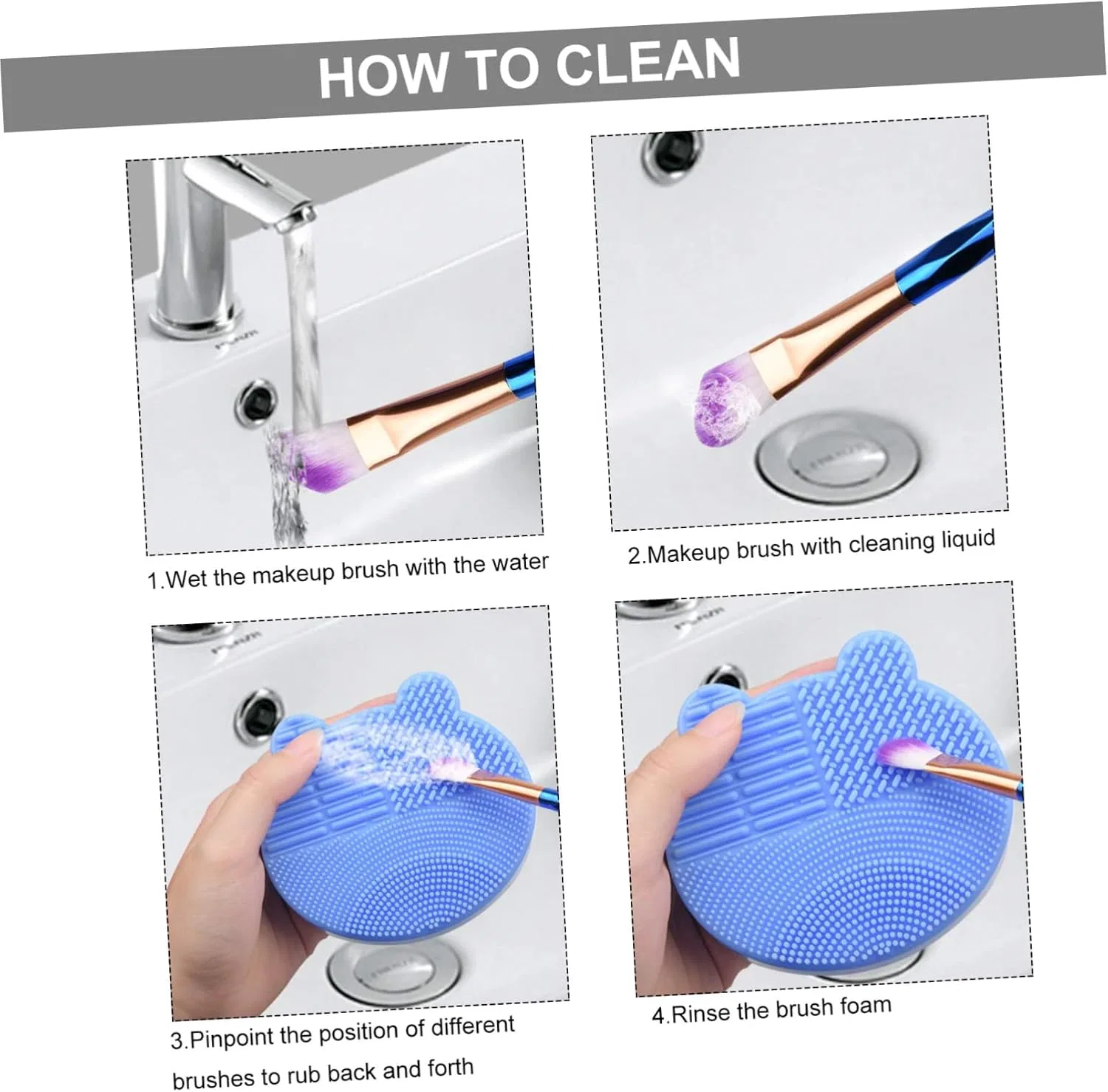 HOW TO CLEAN

1.Wet the makeup brush with the water

2.Makeup brush with cleaning liquid

3.Pinpoint the position of different brushes to rub back and forth

4.Rinse the brush foam