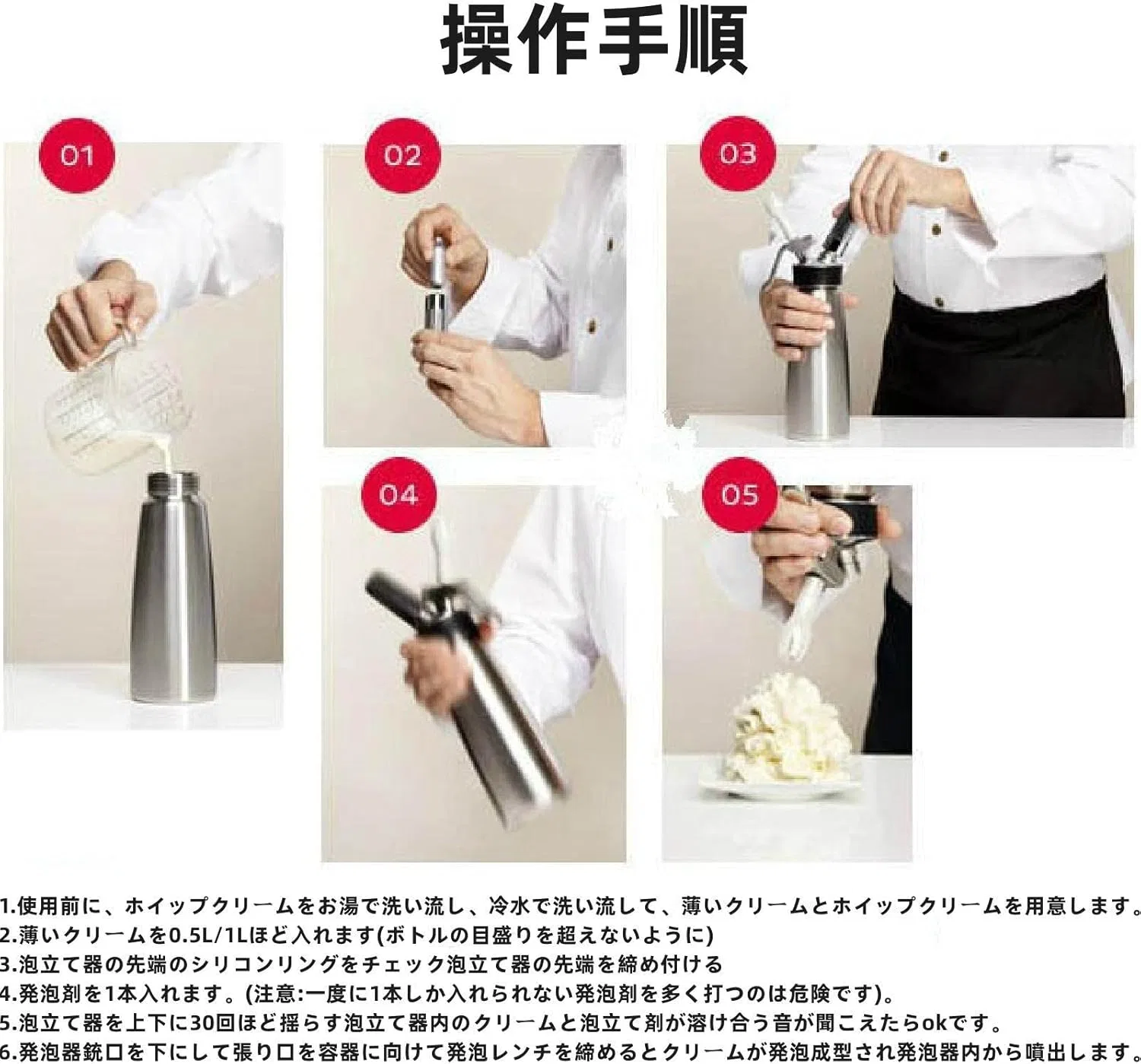 操作手順

01

02

03

04

05

1.使用前に、ホイップクリームをお湯で洗い流し、冷水で洗い流して、薄いクリームとホイップクリームを用意します。
2.薄いクリームを0.5L/1Lほど入れます(ボトルの目盛りを超えないように)
3.泡立て器の先端のシリコンリングをチェック泡立て器の先端を締め付ける
4.発泡剤を1本入れます。(注意:一度に1本しか入れられない発泡剤を多く打つのは危険です)。
5.泡立て器を上下に30回ほど揺らす泡立て器内のクリームと泡立て剤が溶け合う音が聞こえたらokです。
6.発泡器銃口を下にして張り口を容器に向けて発泡レンチを締めるとクリームが発泡成型され発泡器内から噴出します。