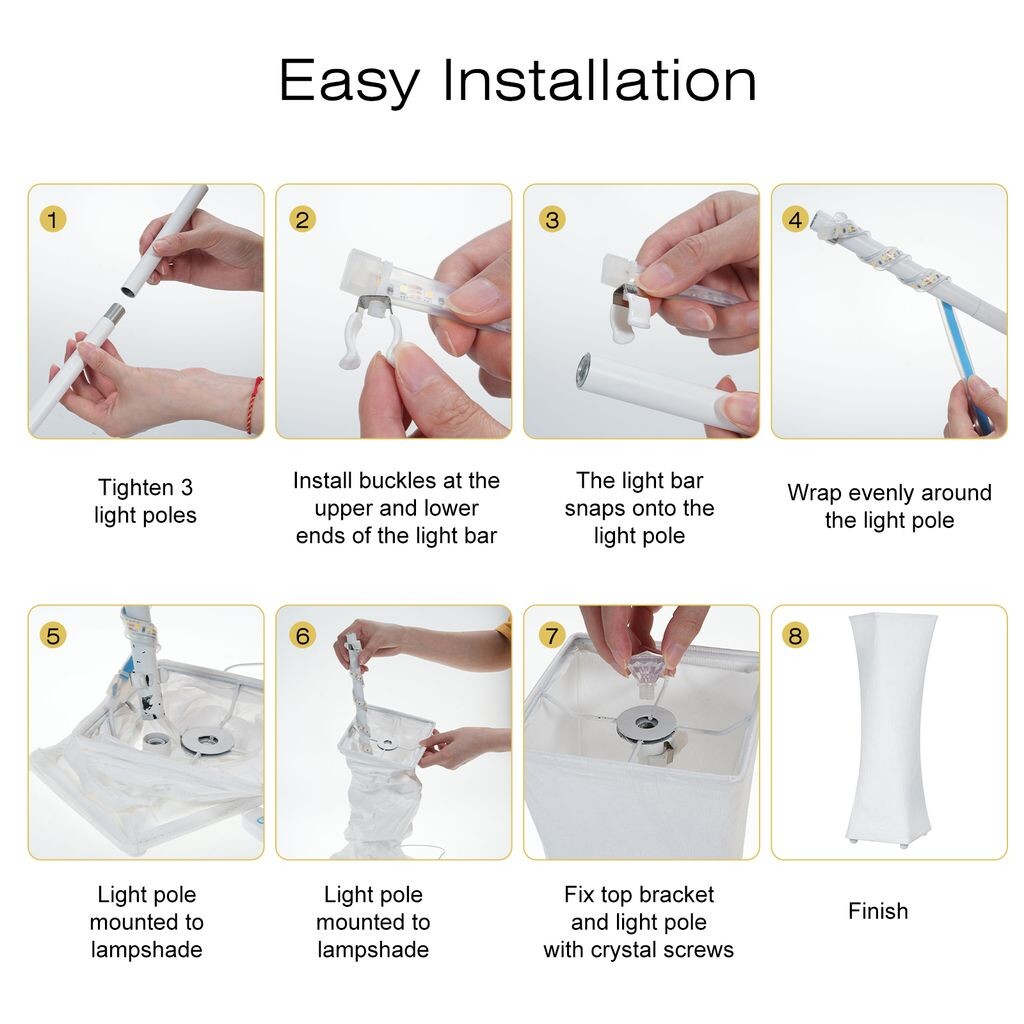 Easy Installation

1

Tighten 3 light poles

2

Install buckles at the upper and lower ends of the light bar

3

The light bar snaps onto the light pole

4

Wrap evenly around the light pole

5

Light pole mounted to lampshade

6

Light pole mounted to lampshade

7

Fix top bracket and light pole with crystal screws

8

Finish