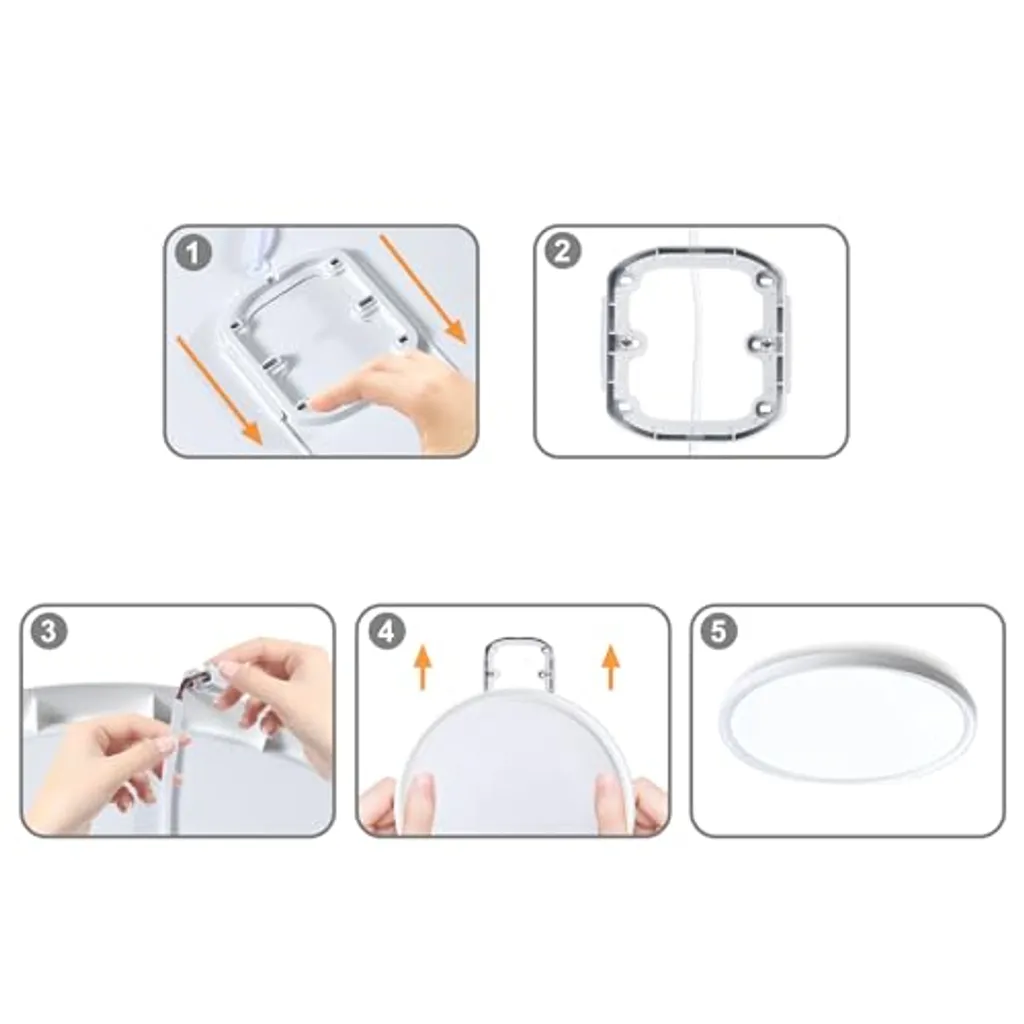 1

2

3

4

5