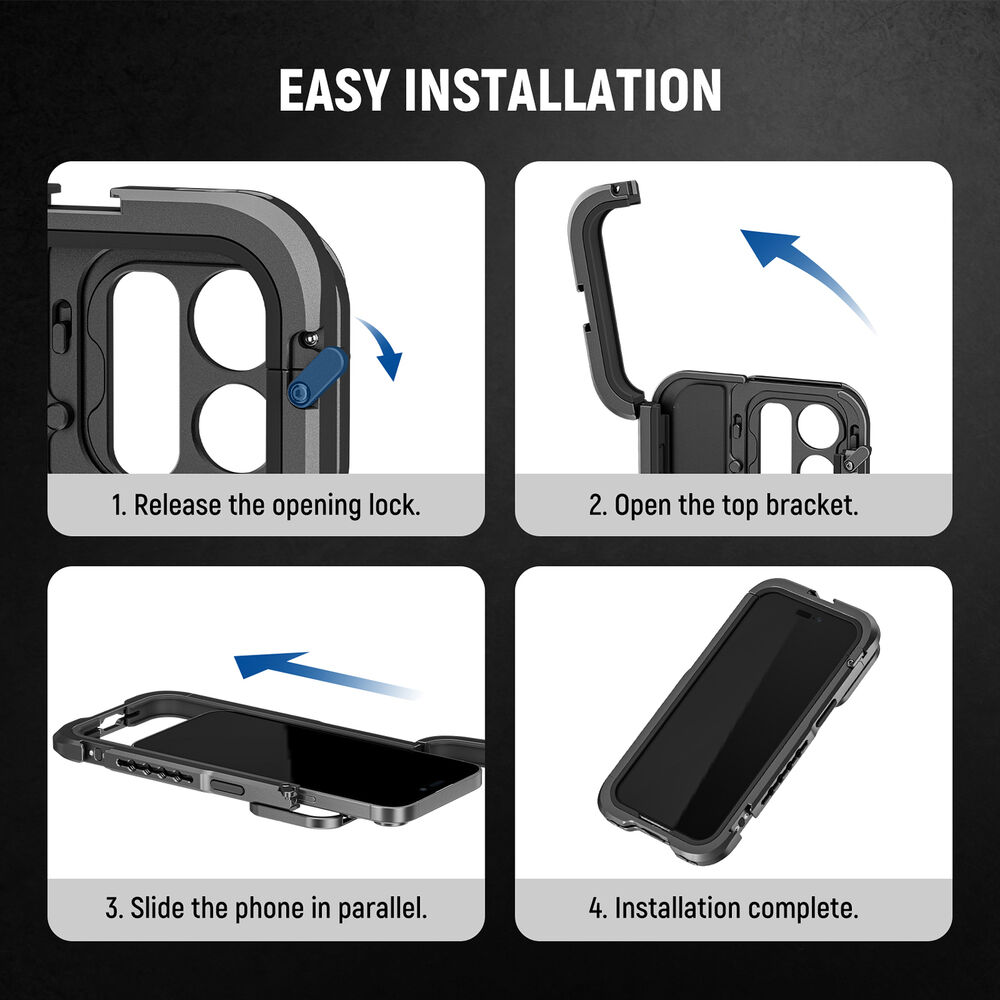 EASY INSTALLATION

1. Release the opening lock.

2. Open the top bracket.

3. Slide the phone in parallel.

4. Installation complete.