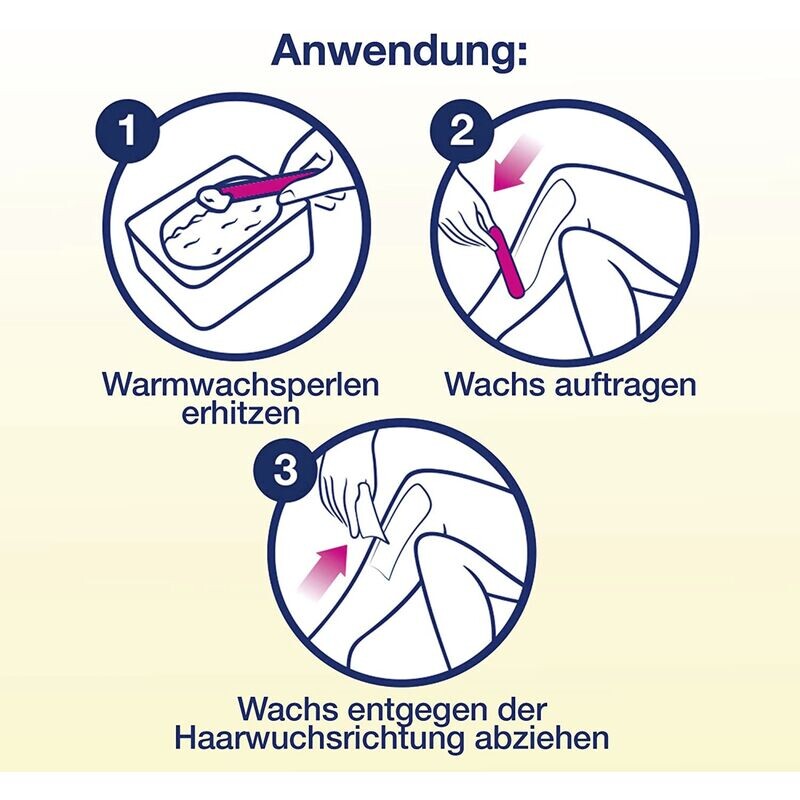 Anwendung:

1

Warmwachsperlen erhitzen

2

Wachs auftragen

3

Wachs entgegen der Haarwuchsrichtung abziehen