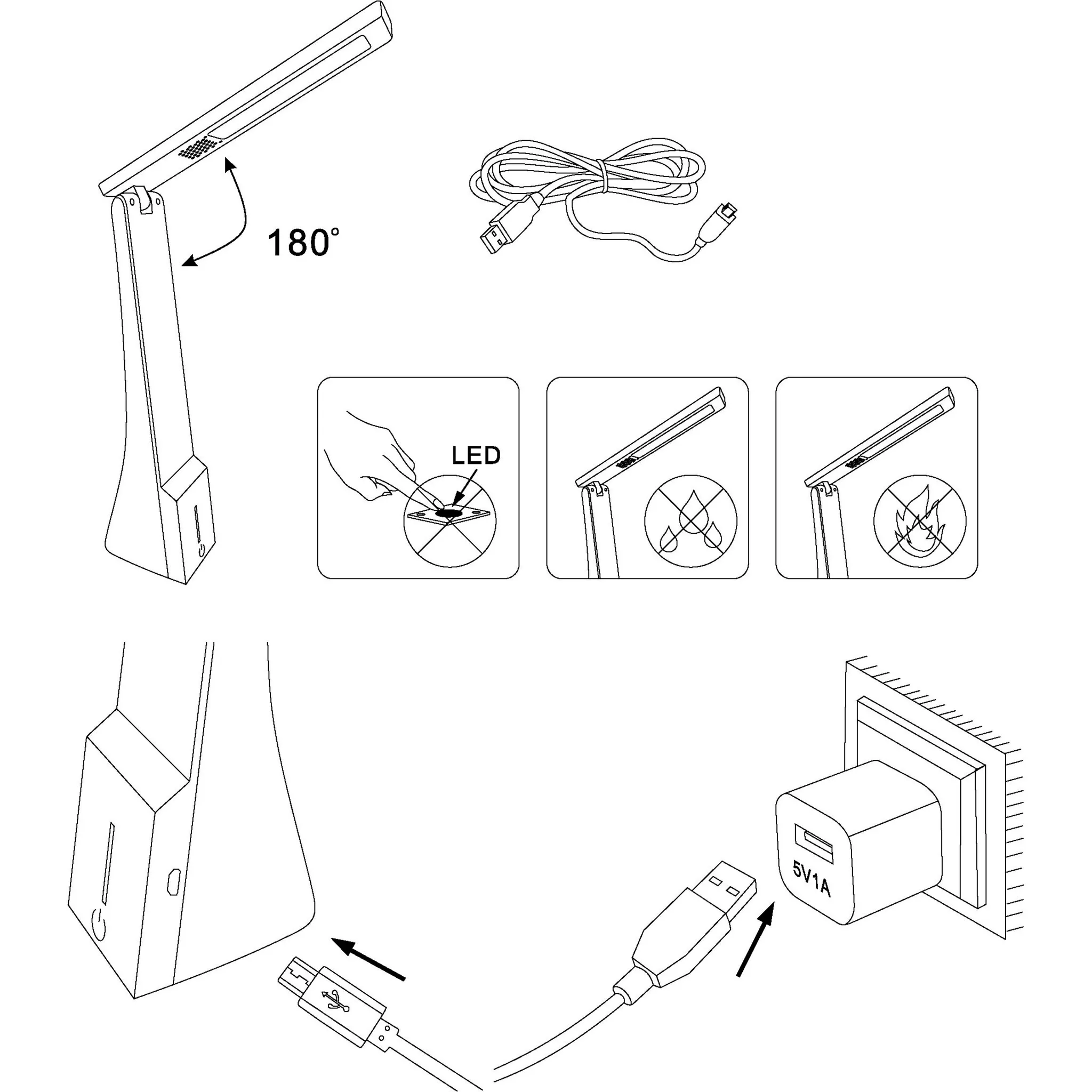 180°

LED

5V1A