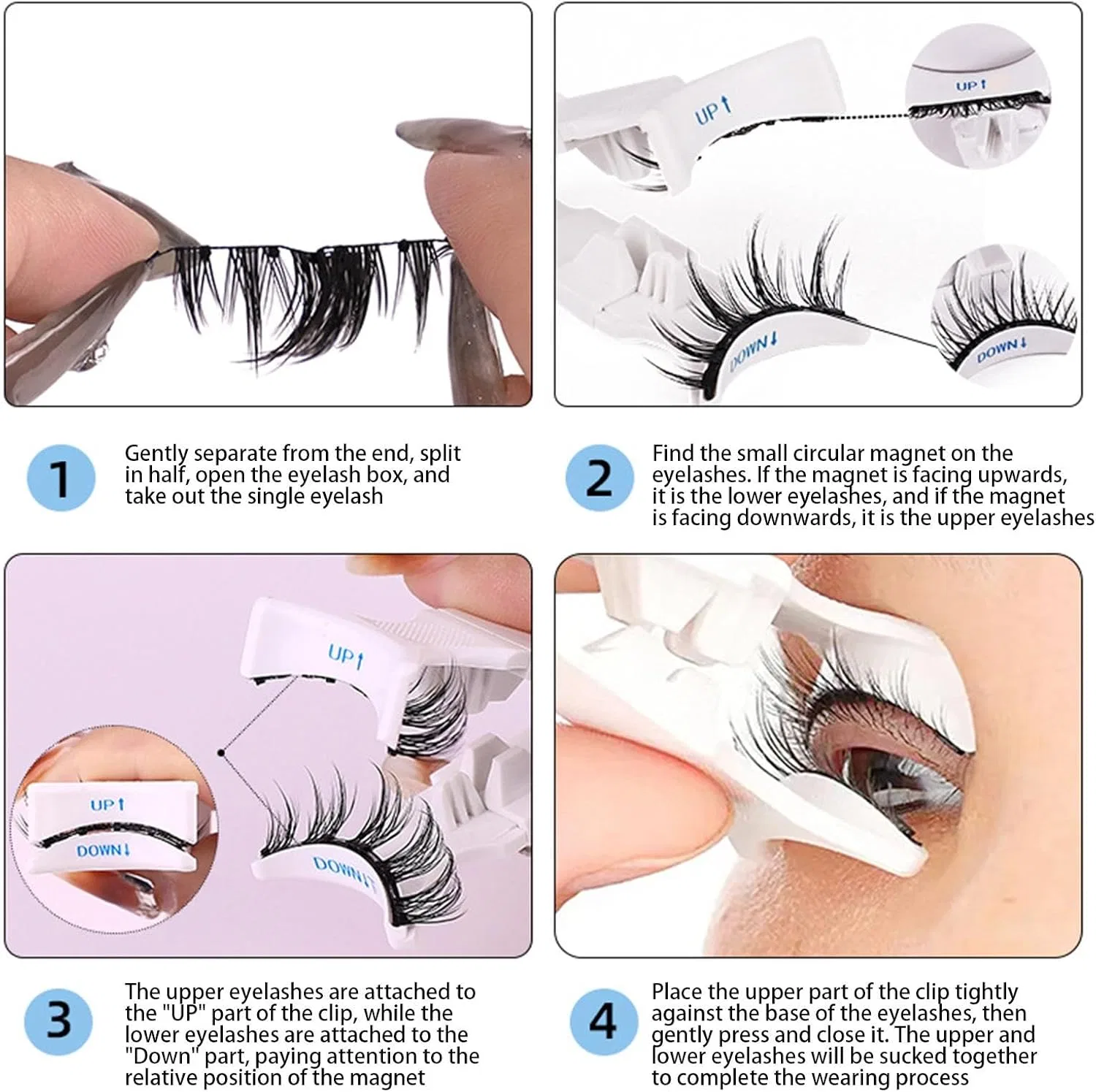 UP↑

UP↑

DOWN↓

DOWN↓

1

Gently separate from the end, split in half, open the eyelash box, and take out the single eyelash

2

Find the small circular magnet on the eyelashes. If the magnet is facing upwards, it is the lower eyelashes, and if the magnet is facing downwards, it is the upper eyelashes

UP↑

UP↑

DOWN↓

DOWN↓

3

The upper eyelashes are attached to the "UP" part of the clip, while the lower eyelashes are attached to the "Down" part, paying attention to the relative position of the magnet

4

Place the upper part of the clip tightly against the base of the eyelashes, then gently press and close it. The upper and lower eyelashes will be sucked together to complete the wearing process