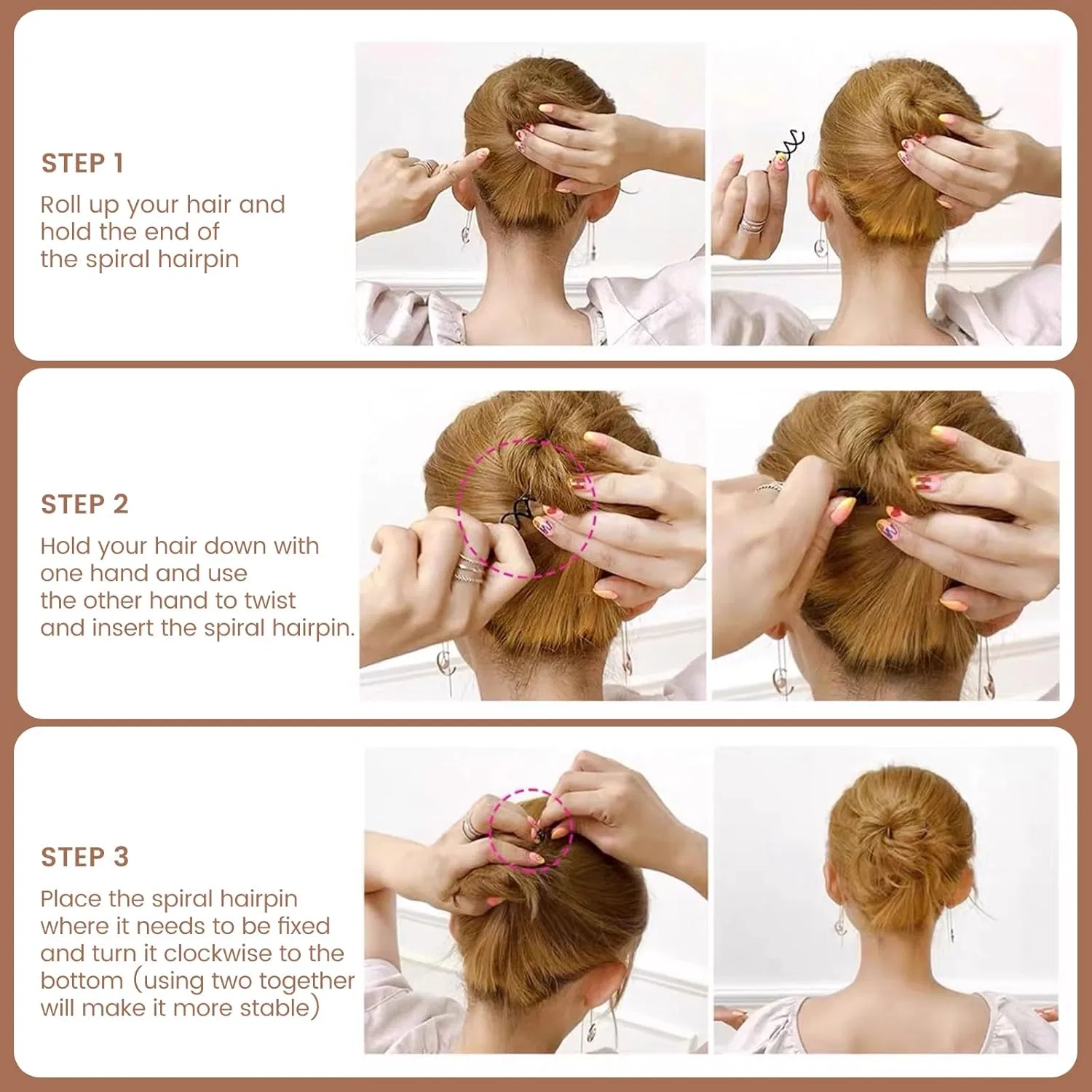 STEP 1

Roll up your hair and hold the end of the spiral hairpin

STEP 2

Hold your hair down with one hand and use the other hand to twist and insert the spiral hairpin.

STEP 3

Place the spiral hairpin where it needs to be fixed and turn it clockwise to the bottom (using two together will make it more stable)