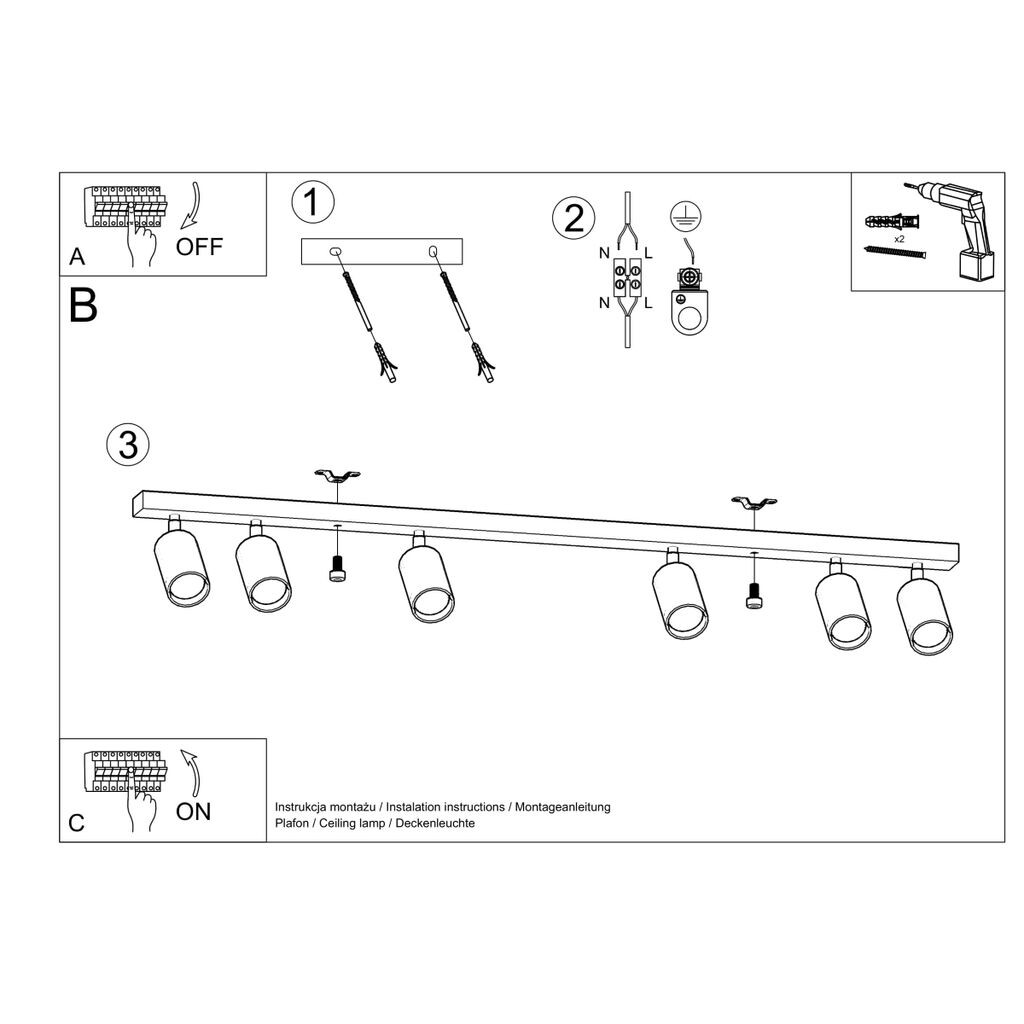 A
OFF

1

2
N L
N L

x2

B

3

C
ON

Instrukcja montażu / Instalation instructions / Montageanleitung
Plafon / Ceiling lamp / Deckenleuchte