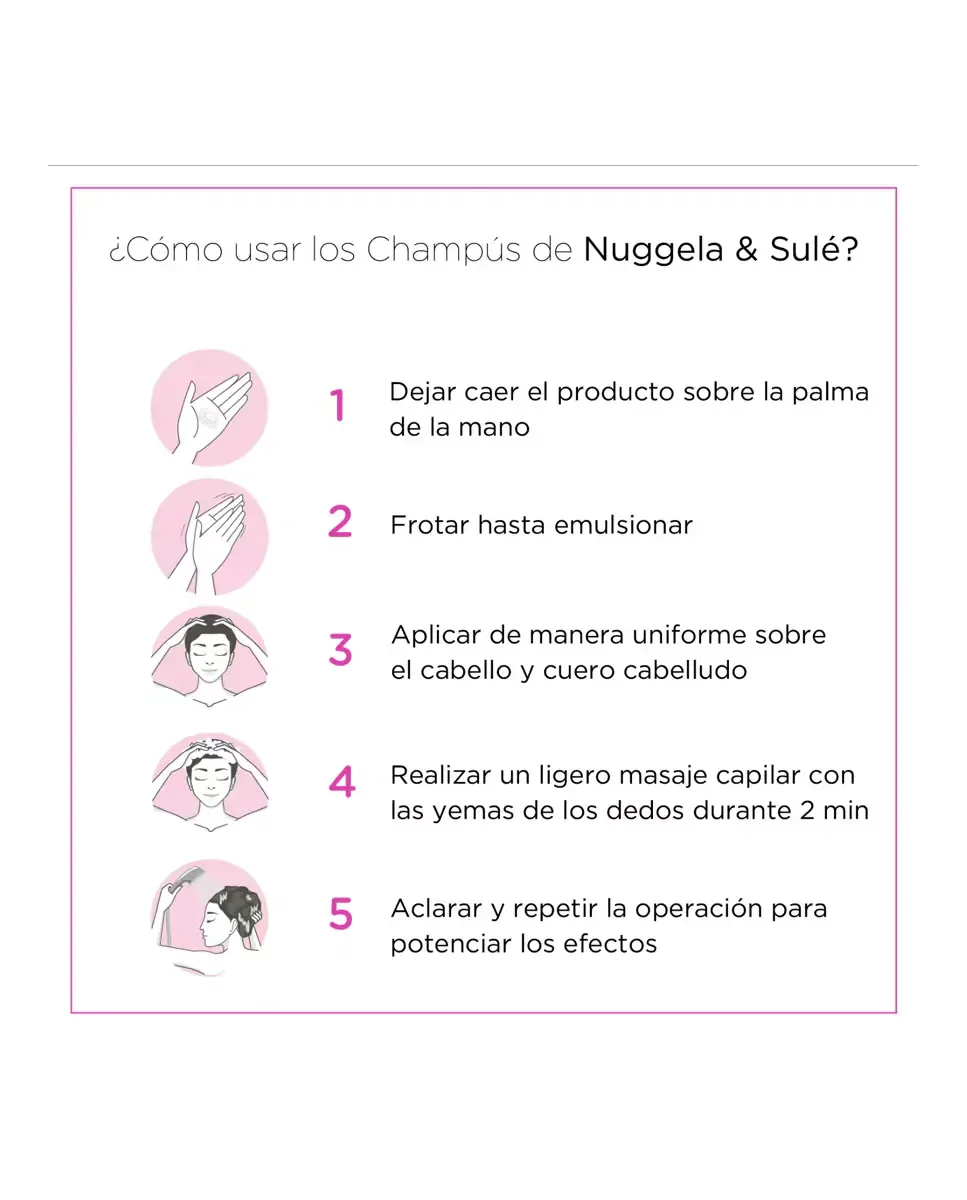 ¿Cómo usar los Champús de Nuggela & Sulé?

1 Dejar caer el producto sobre la palma de la mano

2 Frotar hasta emulsionar

3 Aplicar de manera uniforme sobre el cabello y cuero cabelludo

4 Realizar un ligero masaje capilar con las yemas de los dedos durante 2 min

5 Aclarar y repetir la operación para potenciar los efectos