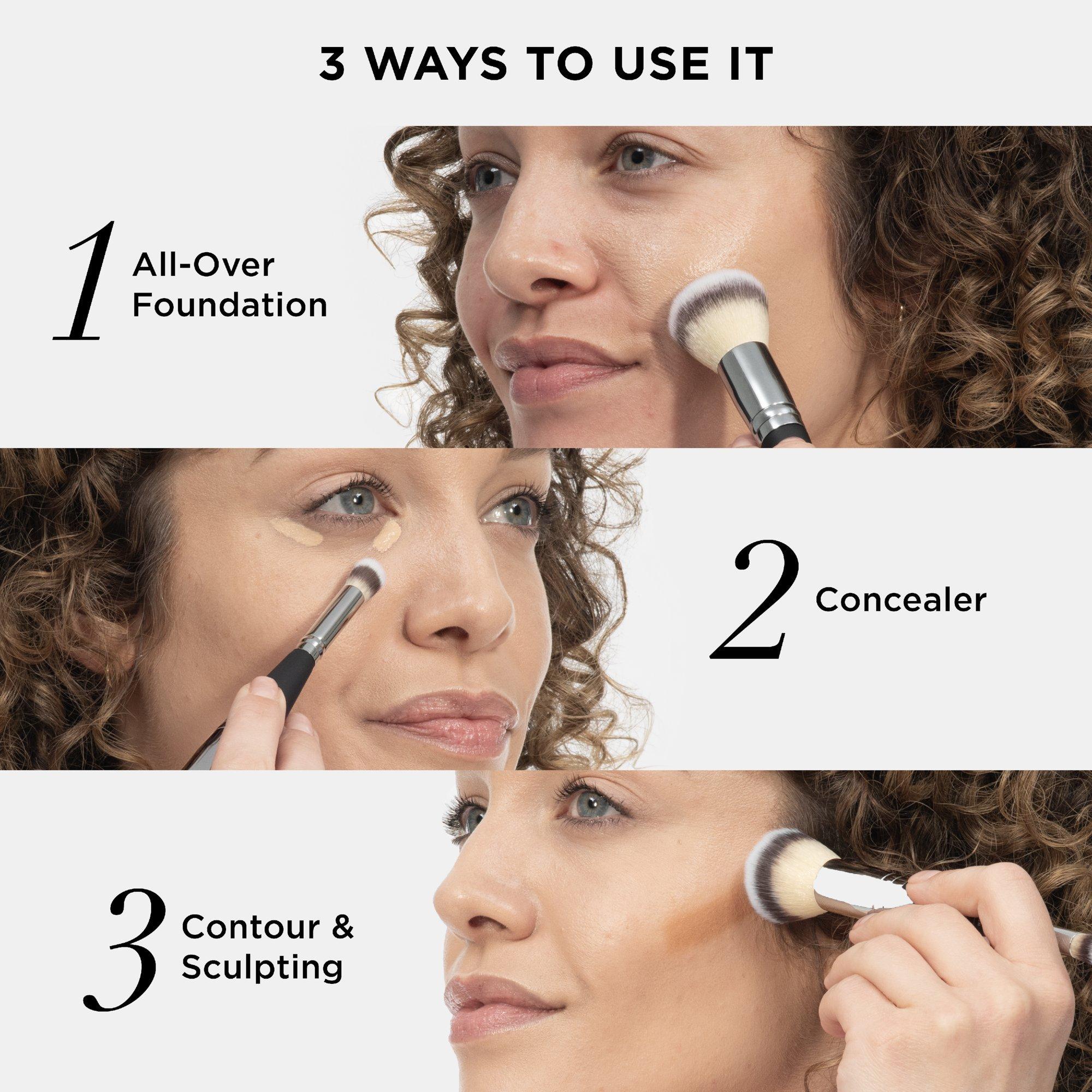 3 WAYS TO USE IT

1 All-Over Foundation

2 Concealer

3 Contour & Sculpting