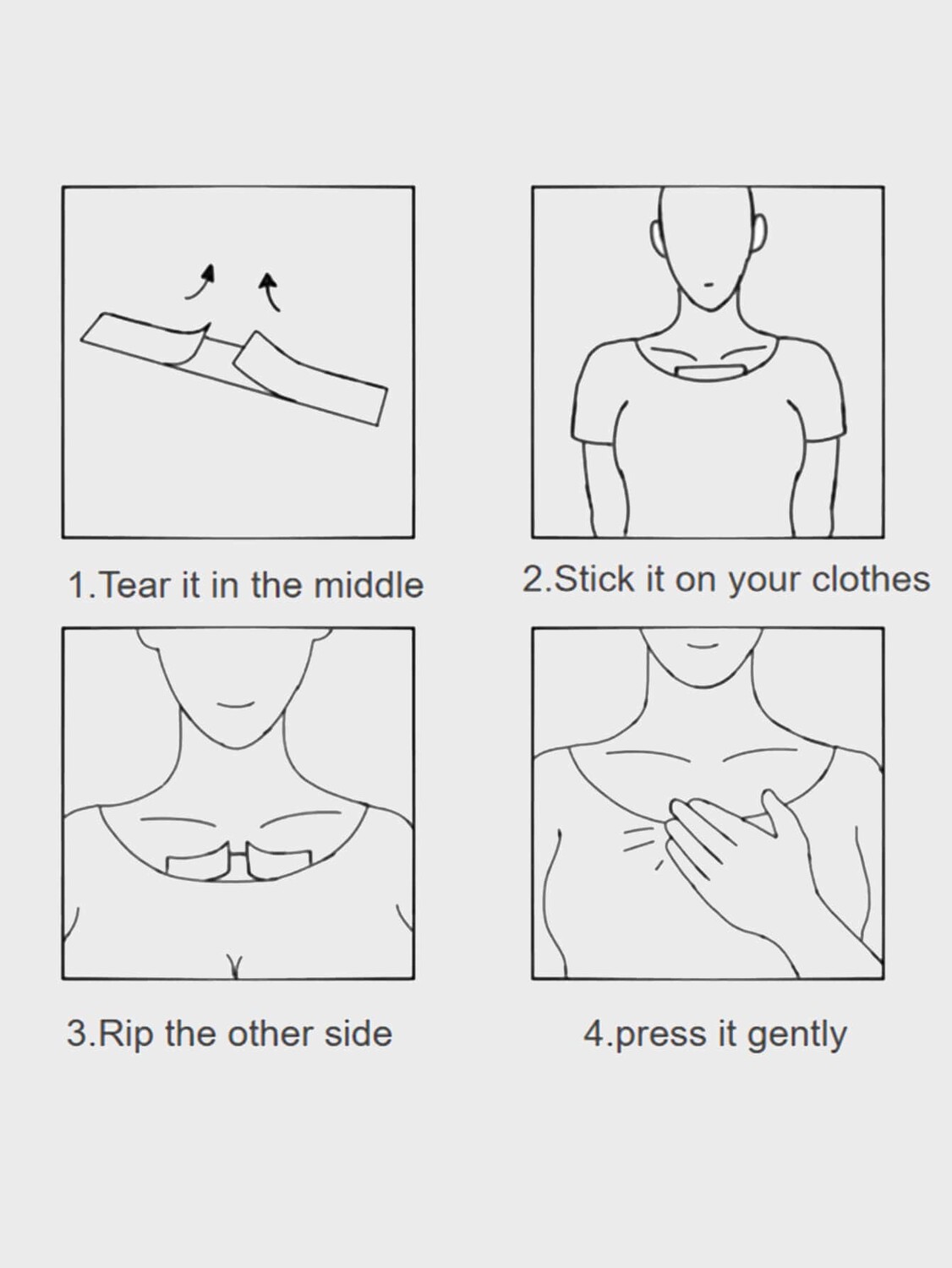 1.Tear it in the middle

2.Stick it on your clothes

3.Rip the other side

4.press it gently