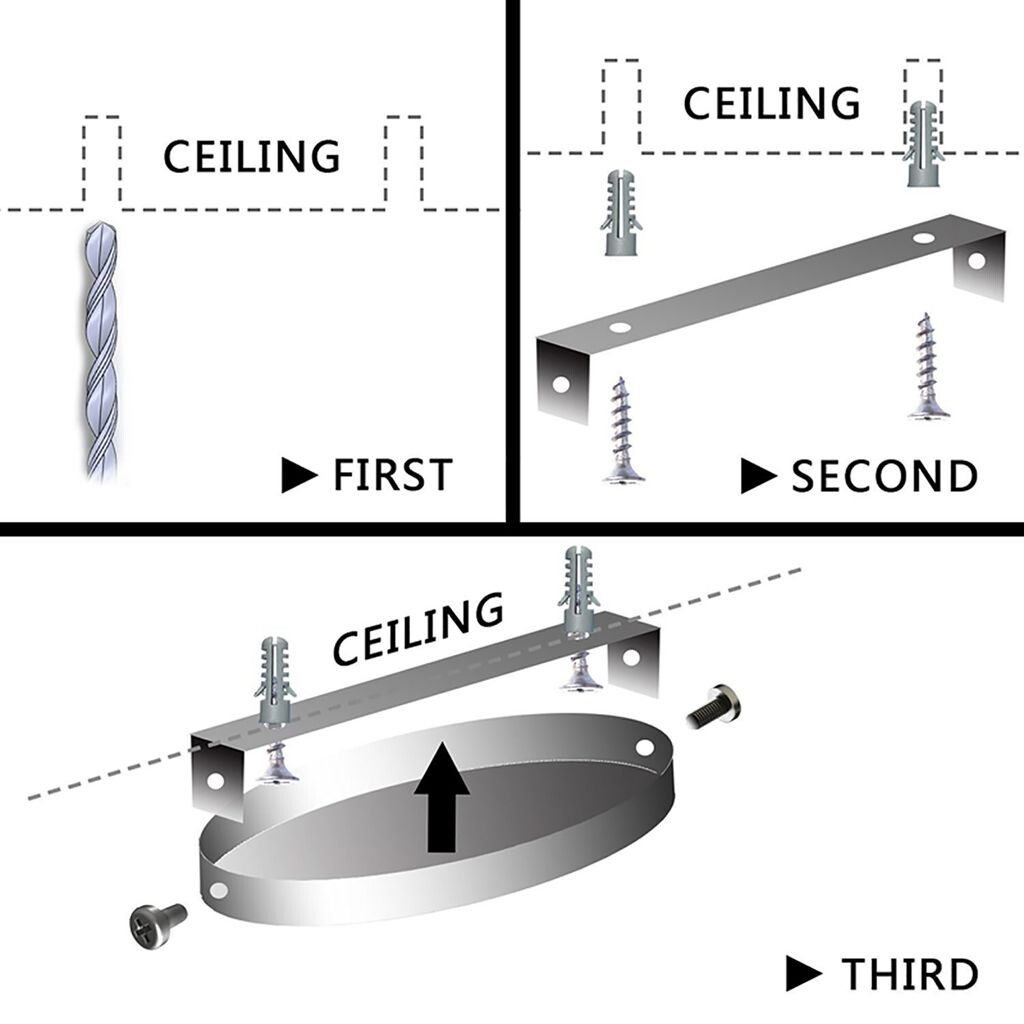 CEILING

▶ FIRST

CEILING

▶ SECOND

CEILING

▶ THIRD