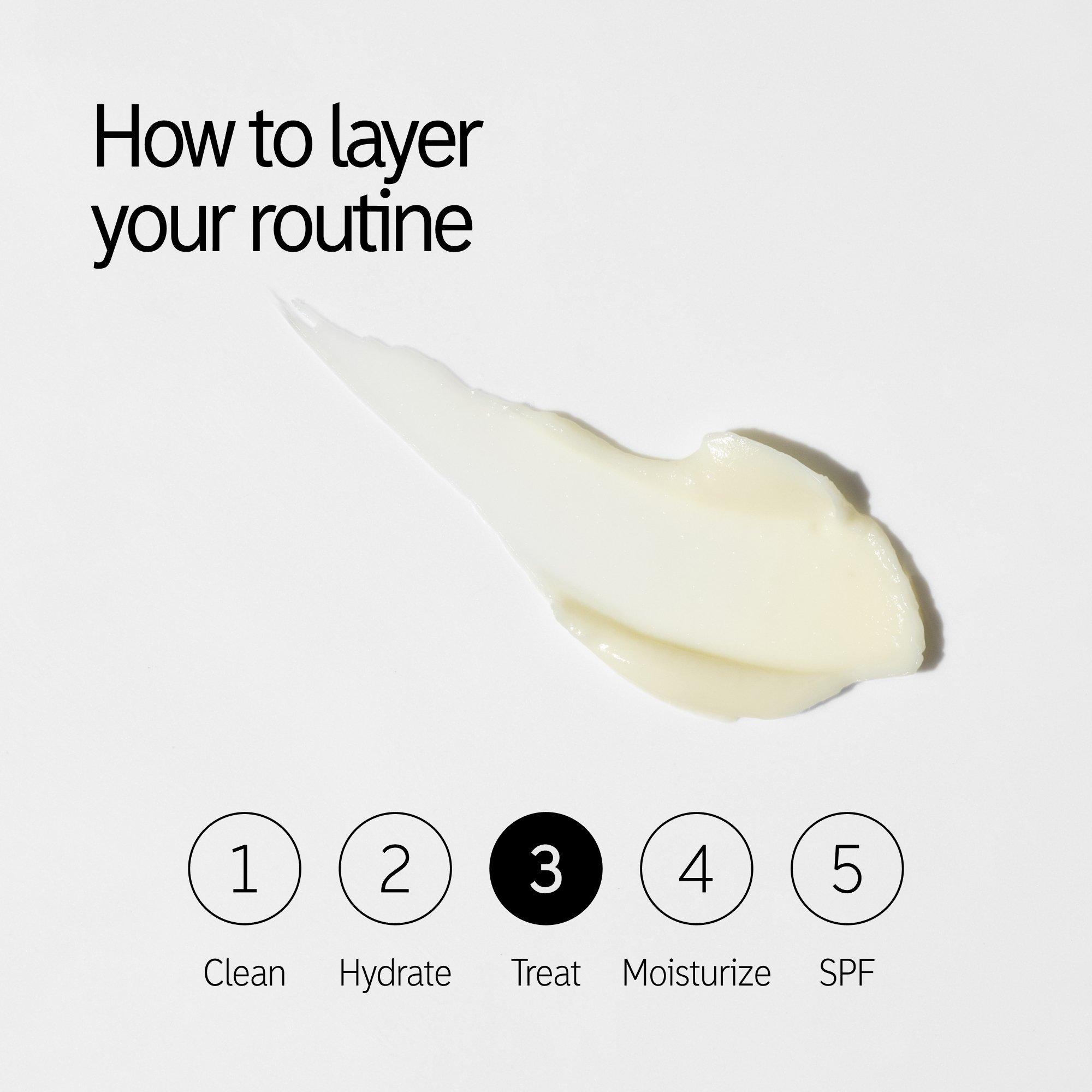 How to layer your routine

1
Clean

2
Hydrate

3
Treat

4
Moisturize

5
SPF