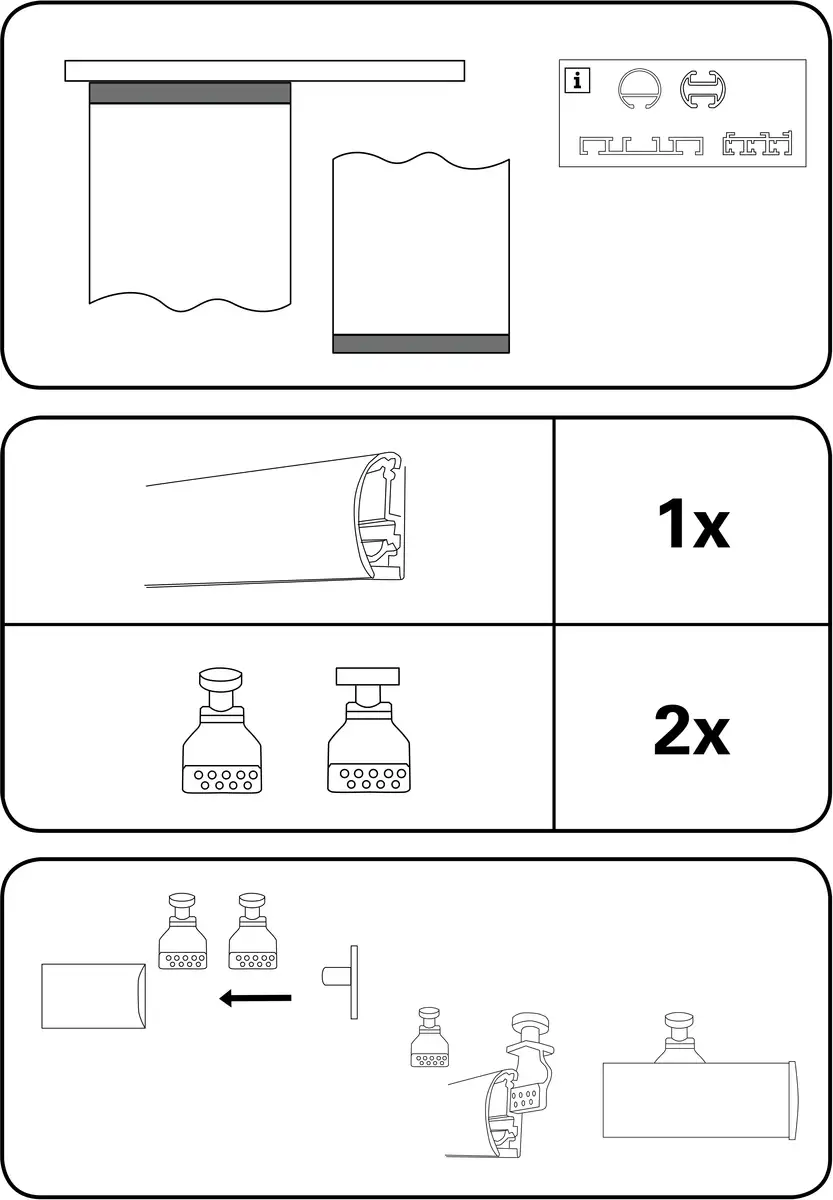 i

1x

2x