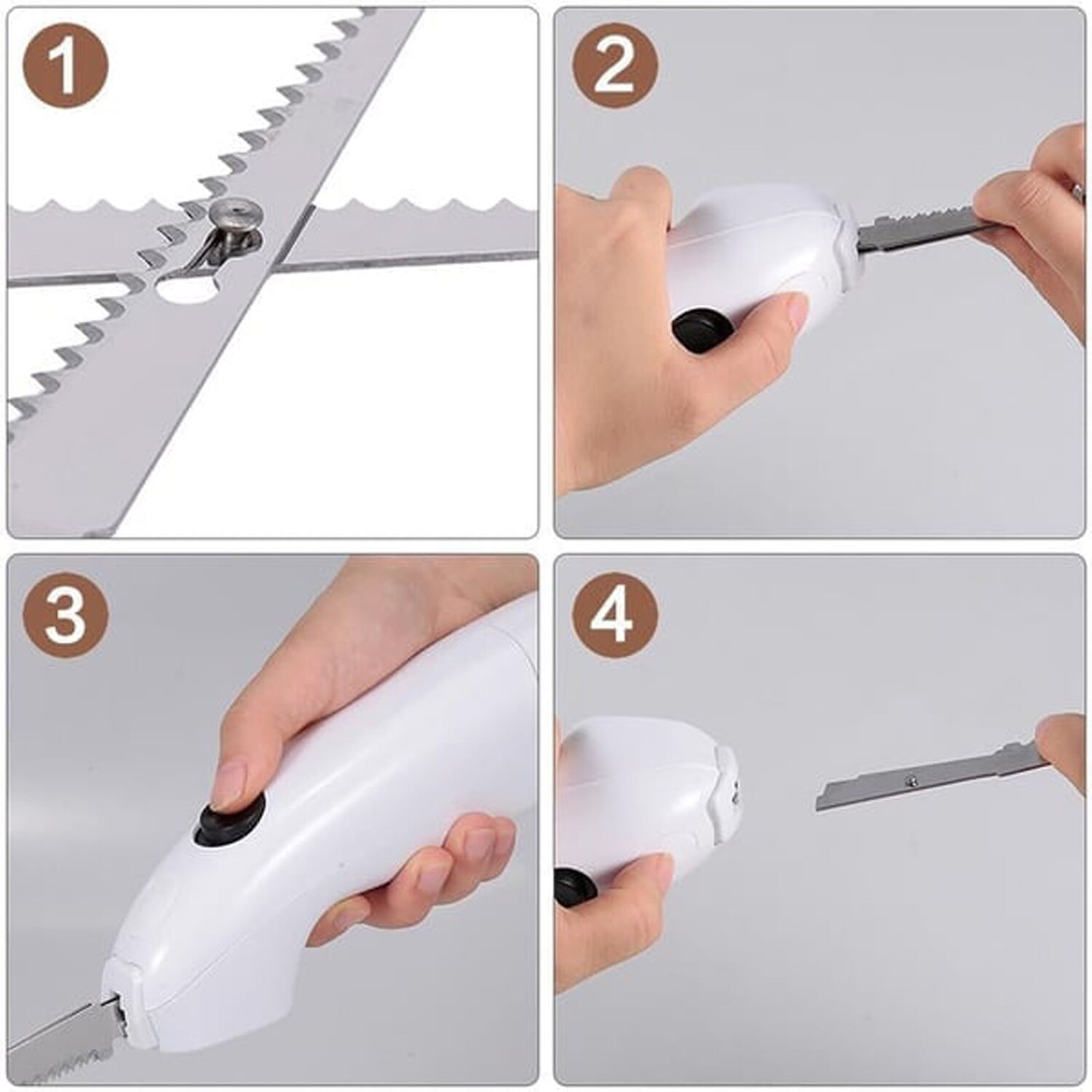 1

2

3

4