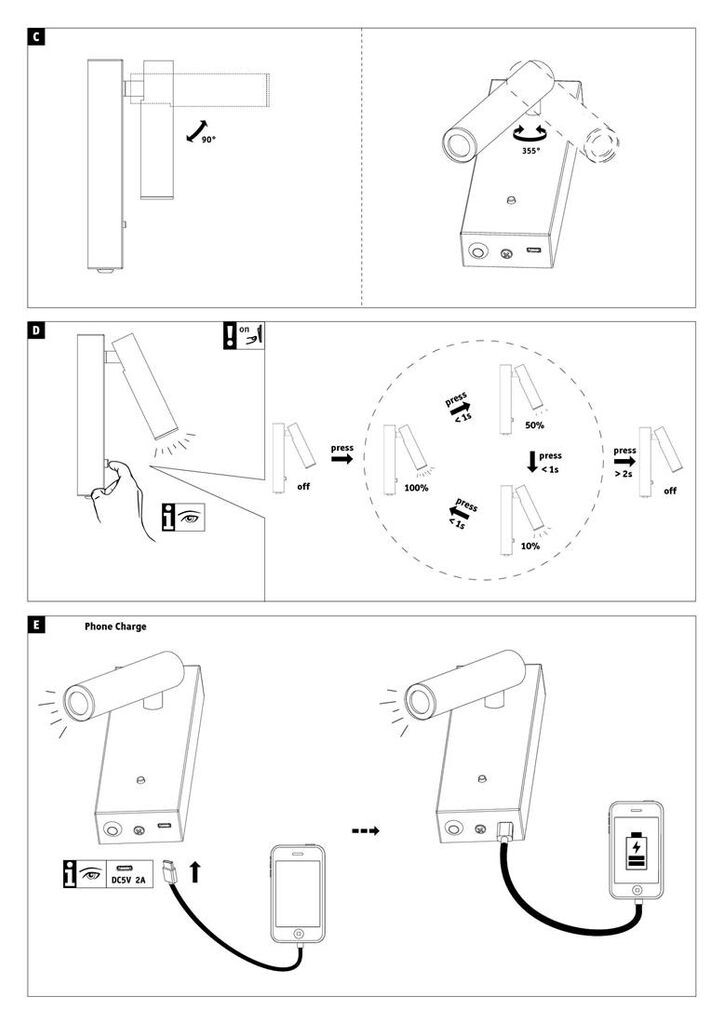 C

90°

355°

D

on

off

press

100%

press
< 1s

50%

press
< 1s

10%

press
< 1s

press
> 2s

off

E

Phone Charge

DC5V 2A