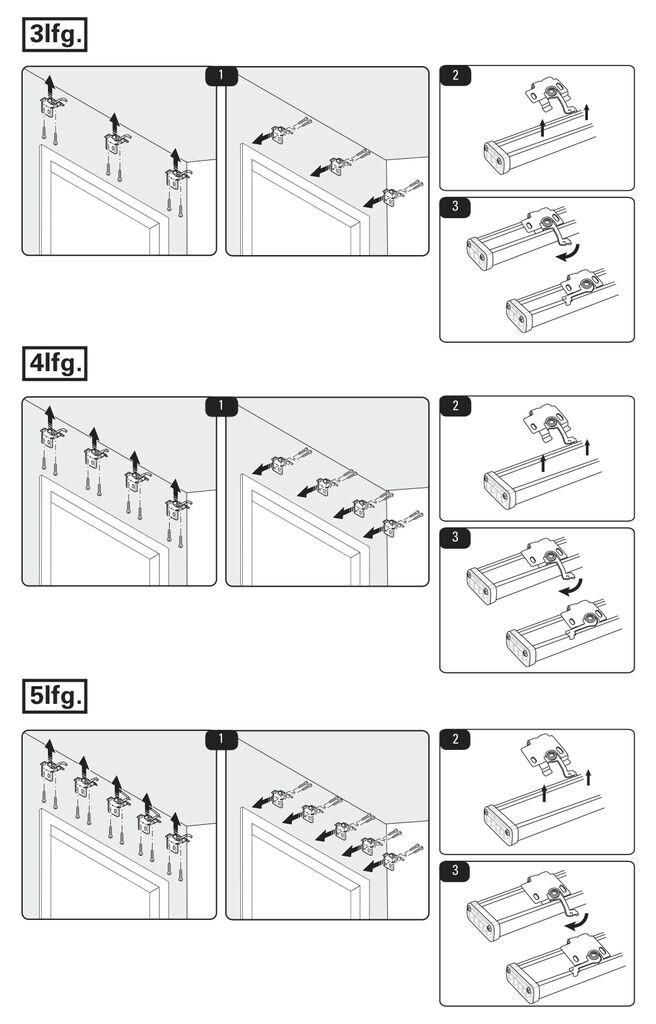 3lfg.

1

2

3

4lfg.

1

2

3

5lfg.

1

2

3