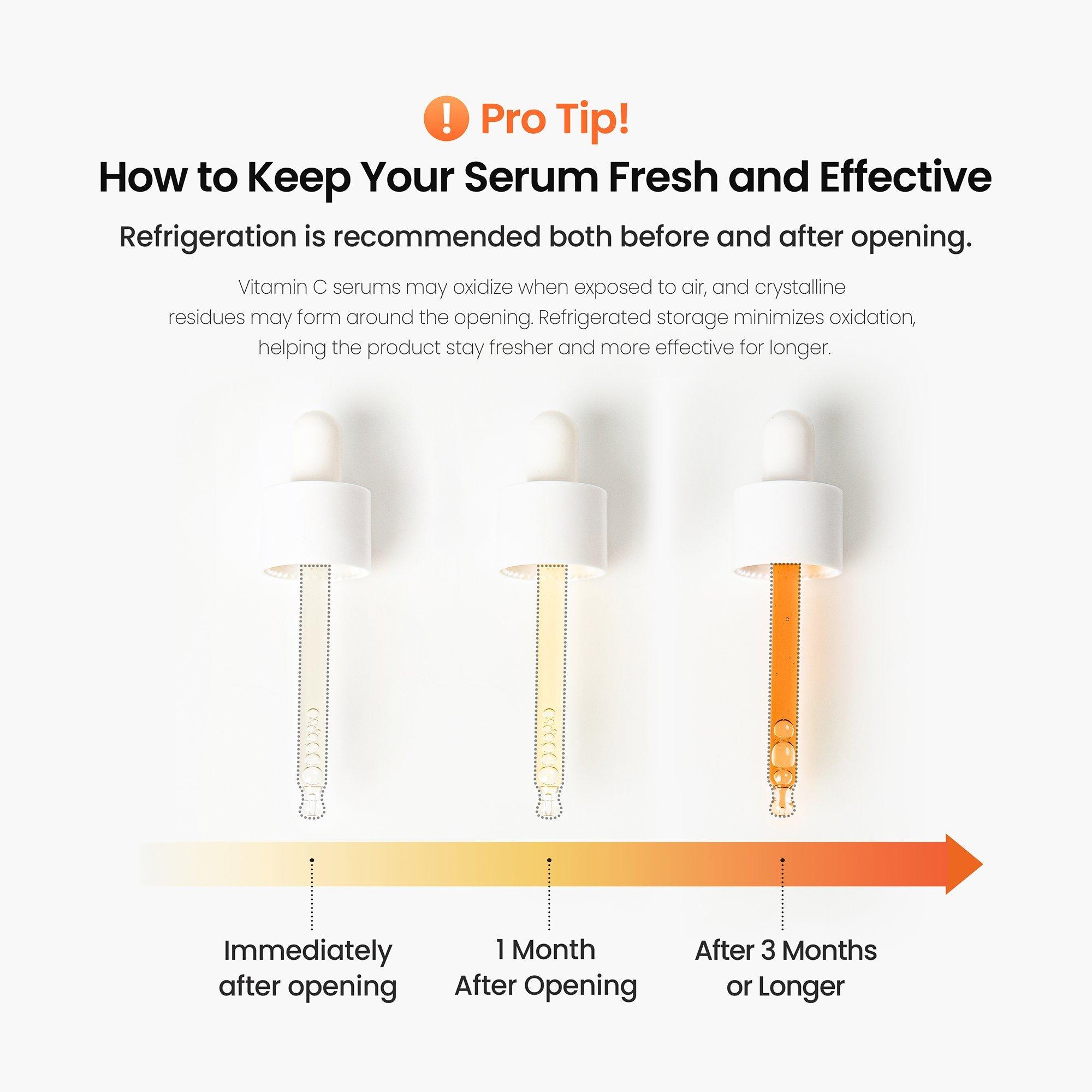 ! Pro Tip!

How to Keep Your Serum Fresh and Effective

Refrigeration is recommended both before and after opening.

Vitamin C serums may oxidize when exposed to air, and crystalline residues may form around the opening. Refrigerated storage minimizes oxidation, helping the product stay fresher and more effective for longer.

Immediately after opening

1 Month After Opening

After 3 Months or Longer