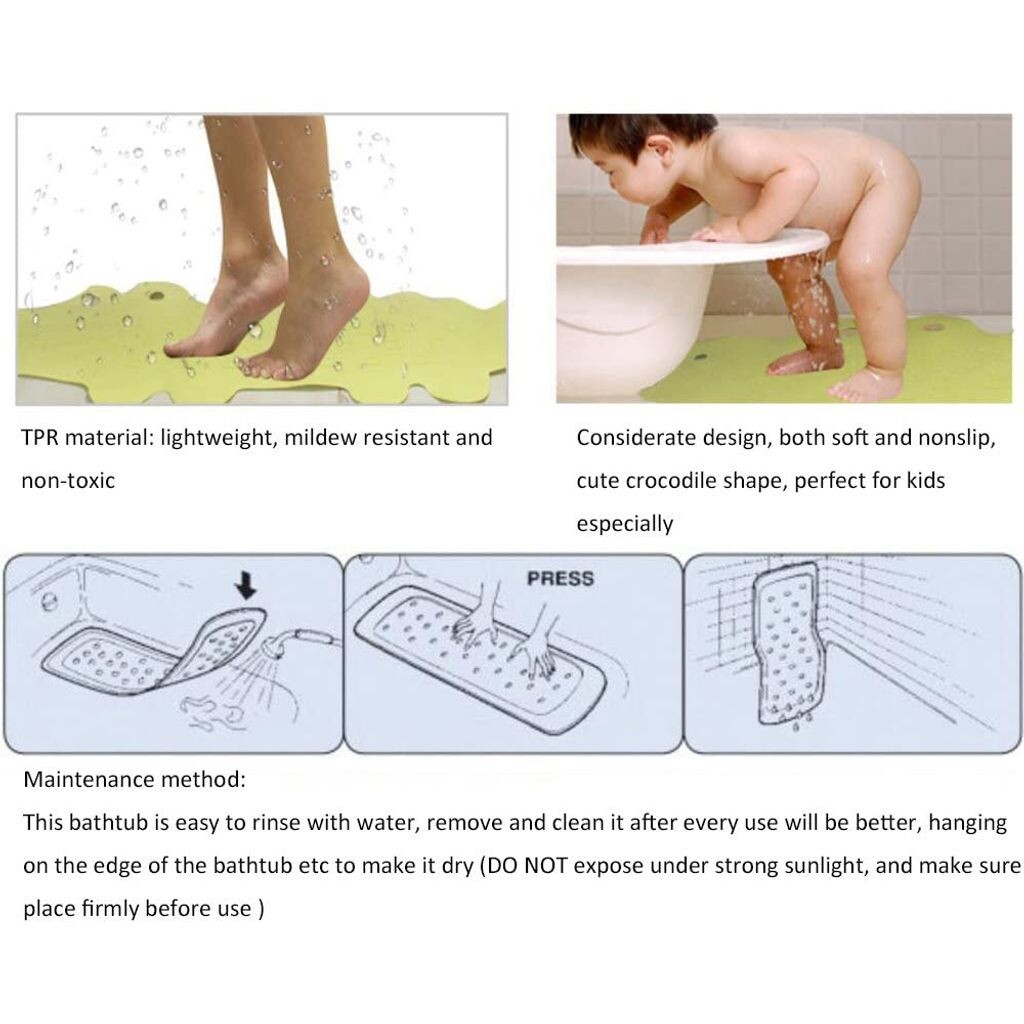 TPR material: lightweight, mildew resistant and non-toxic

Considerate design, both soft and nonslip, cute crocodile shape, perfect for kids especially

PRESS

Maintenance method:
This bathtub is easy to rinse with water, remove and clean it after every use will be better, hanging on the edge of the bathtub etc to make it dry (DO NOT expose under strong sunlight, and make sure place firmly before use )