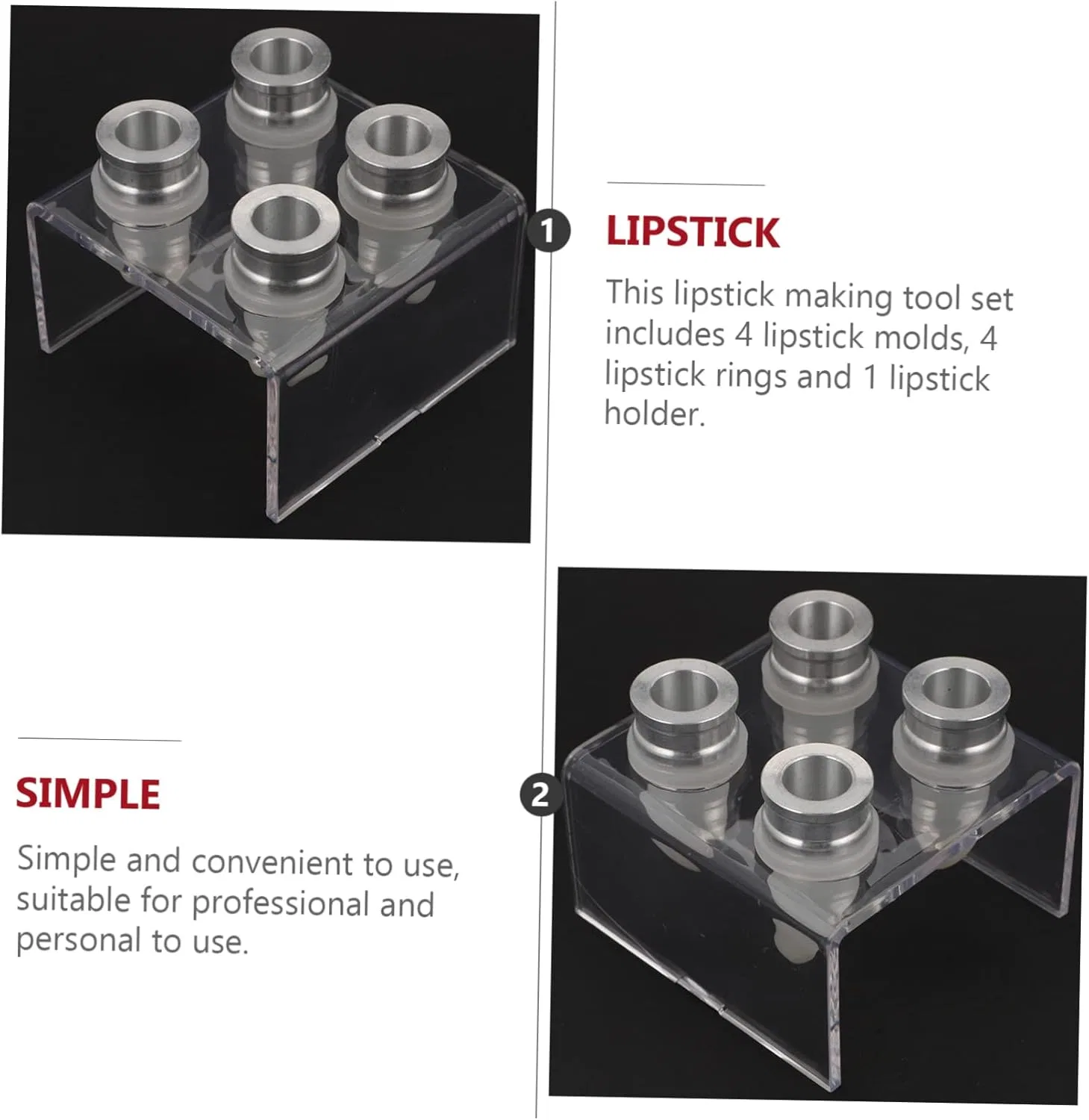 1

LIPSTICK

This lipstick making tool set includes 4 lipstick molds, 4 lipstick rings and 1 lipstick holder.

SIMPLE

Simple and convenient to use, suitable for professional and personal to use.

2