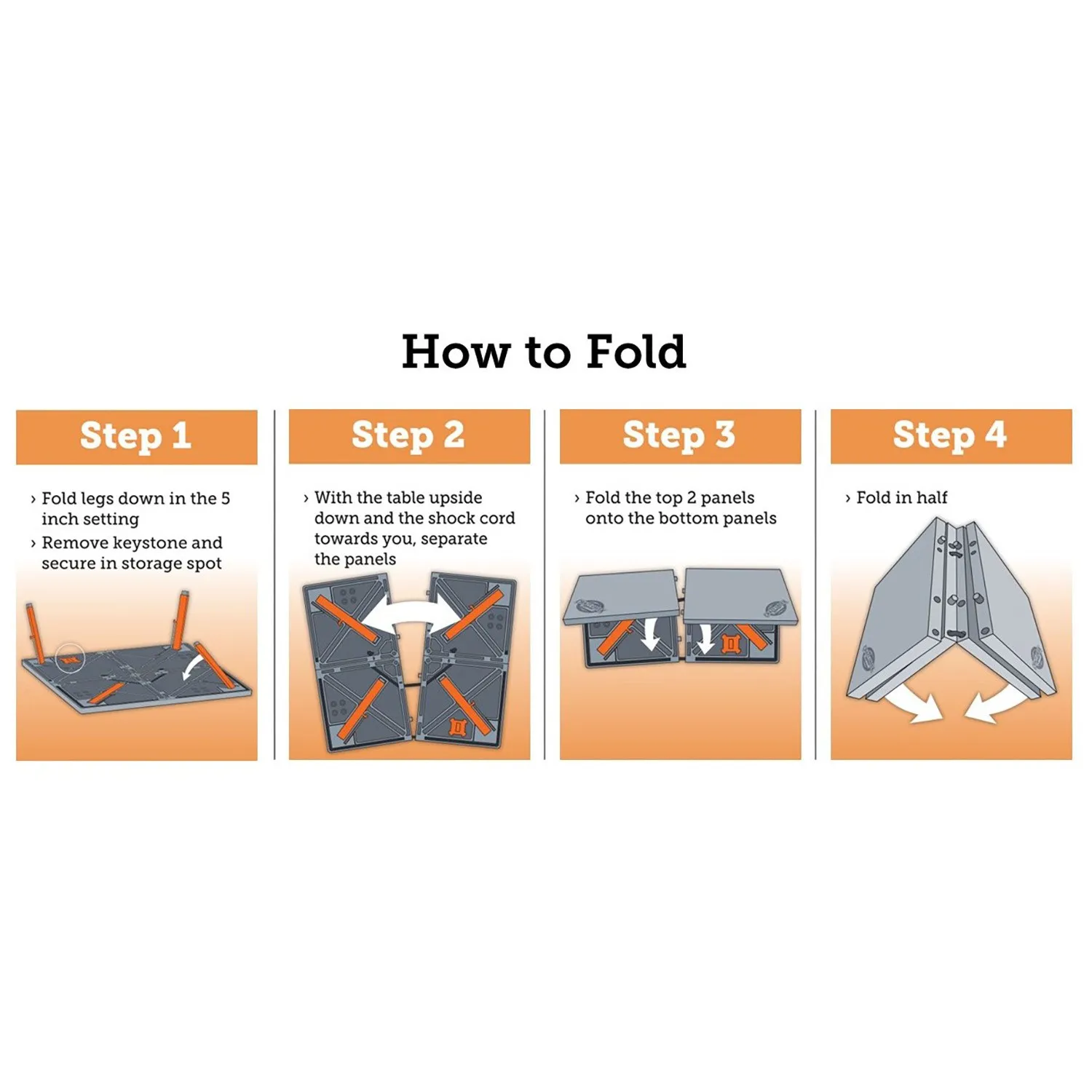 How to Fold

Step 1

› Fold legs down in the 5 inch setting

› Remove keystone and secure in storage spot

Step 2

› With the table upside down and the shock cord towards you, separate the panels

Step 3

› Fold the top 2 panels onto the bottom panels

Step 4

› Fold in half