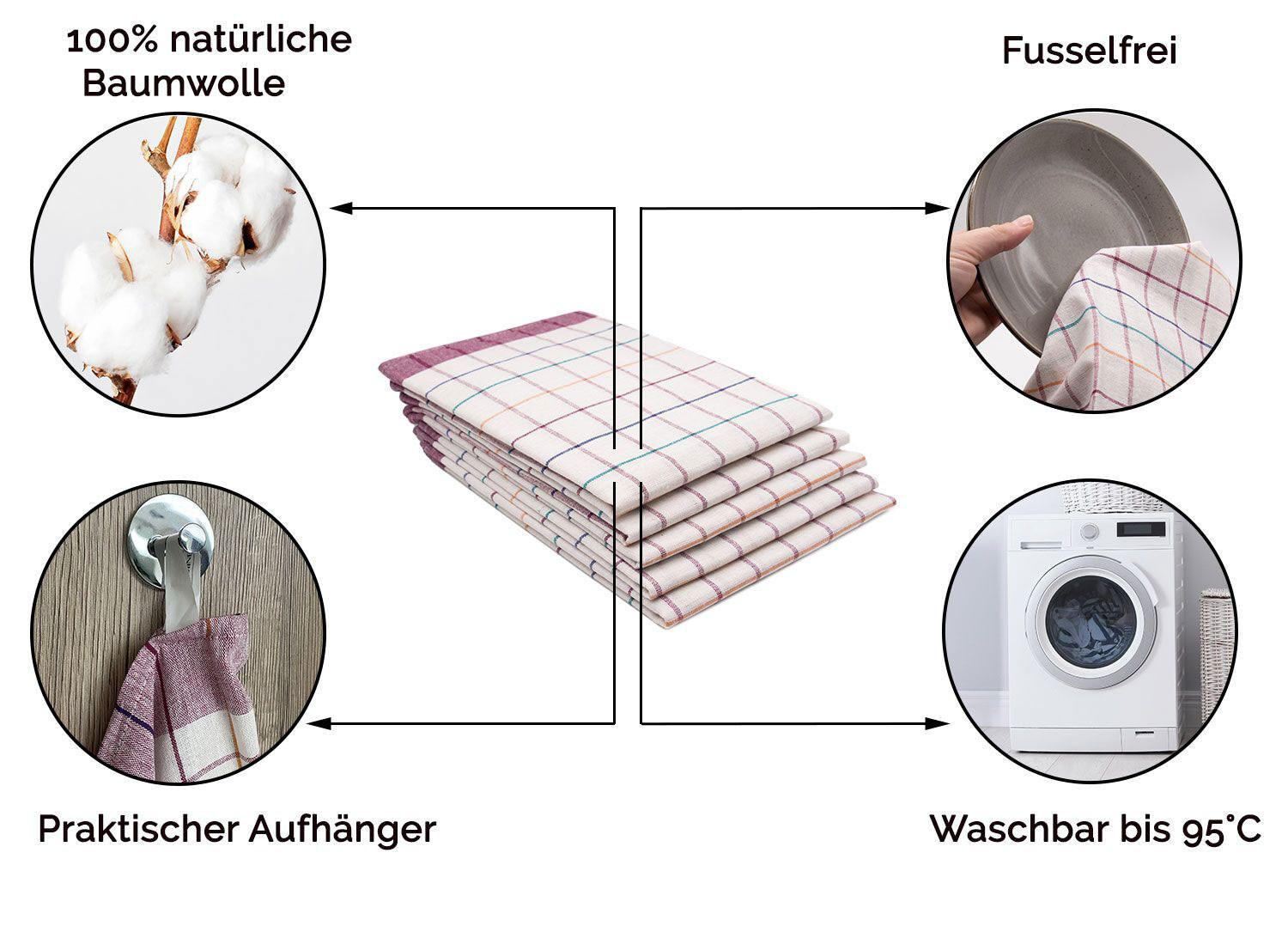 100% natürliche Baumwolle

Fusselfrei

Praktischer Aufhänger

Waschbar bis 95°C