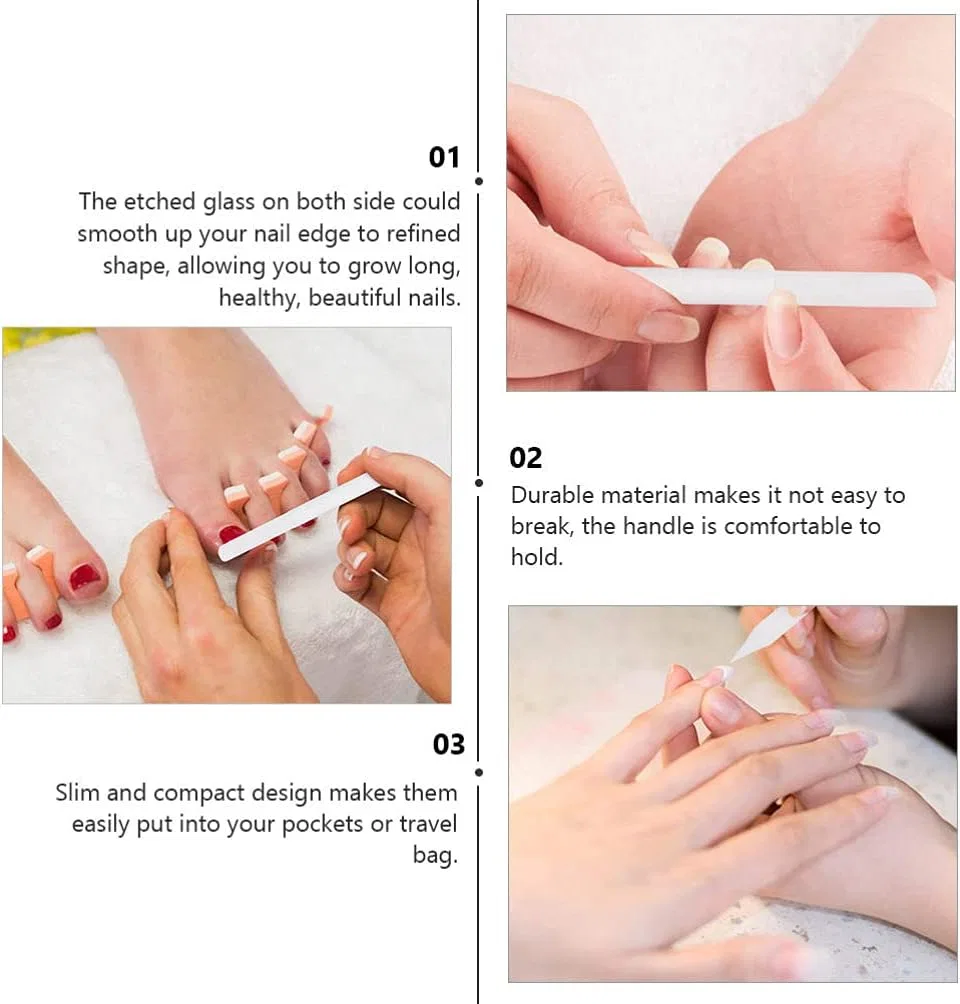 01

The etched glass on both side could smooth up your nail edge to refined shape, allowing you to grow long, healthy, beautiful nails.

02

Durable material makes it not easy to break, the handle is comfortable to hold.

03

Slim and compact design makes them easily put into your pockets or travel bag.