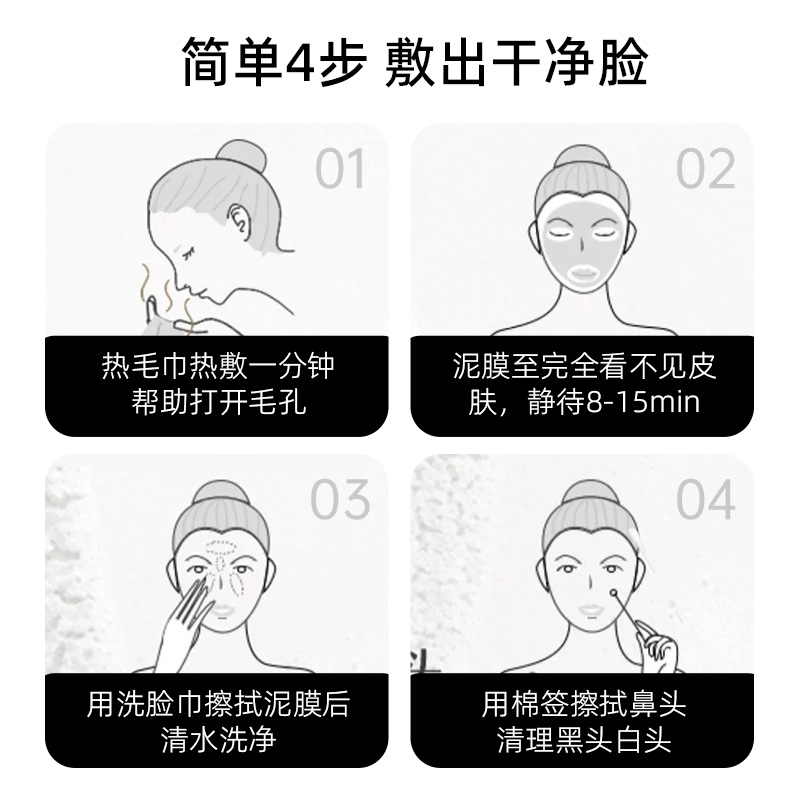 简单4步 敷出干净脸

01

热毛巾热敷一分钟
帮助打开毛孔

02

泥膜至完全看不见皮肤，静待8-15min

03

用洗脸巾擦拭泥膜后
清水洗净

04

用棉签擦拭鼻头
清理黑头白头