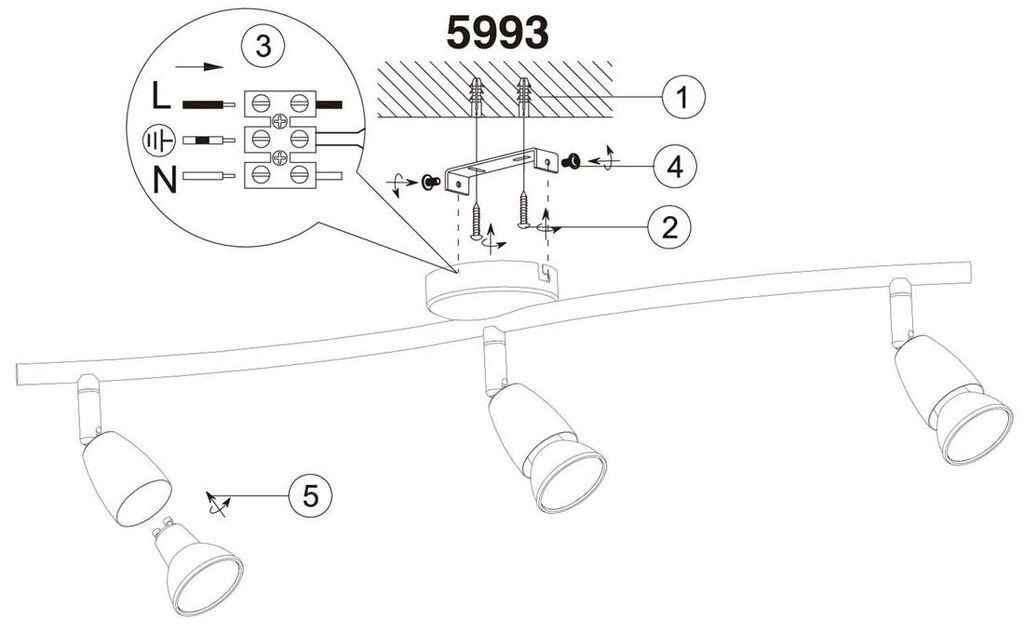 5993

3

L

N

1

4

2

5