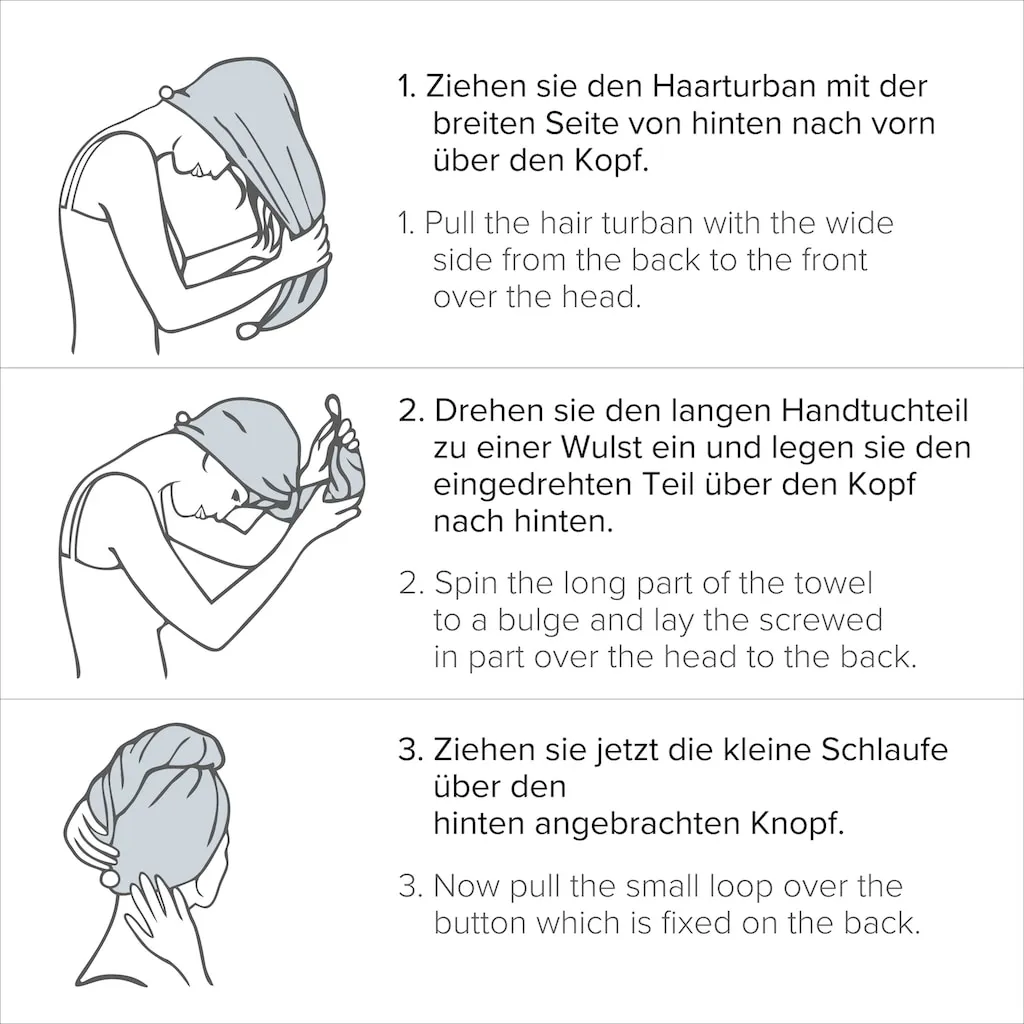 1. Ziehen sie den Haarturban mit der breiten Seite von hinten nach vorn über den Kopf.

1. Pull the hair turban with the wide side from the back to the front over the head.

2. Drehen sie den langen Handtuchteil zu einer Wulst ein und legen sie den eingedrehten Teil über den Kopf nach hinten.

2. Spin the long part of the towel to a bulge and lay the screwed in part over the head to the back.

3. Ziehen sie jetzt die kleine Schlaufe über den hinten angebrachten Knopf.

3. Now pull the small loop over the button which is fixed on the back.