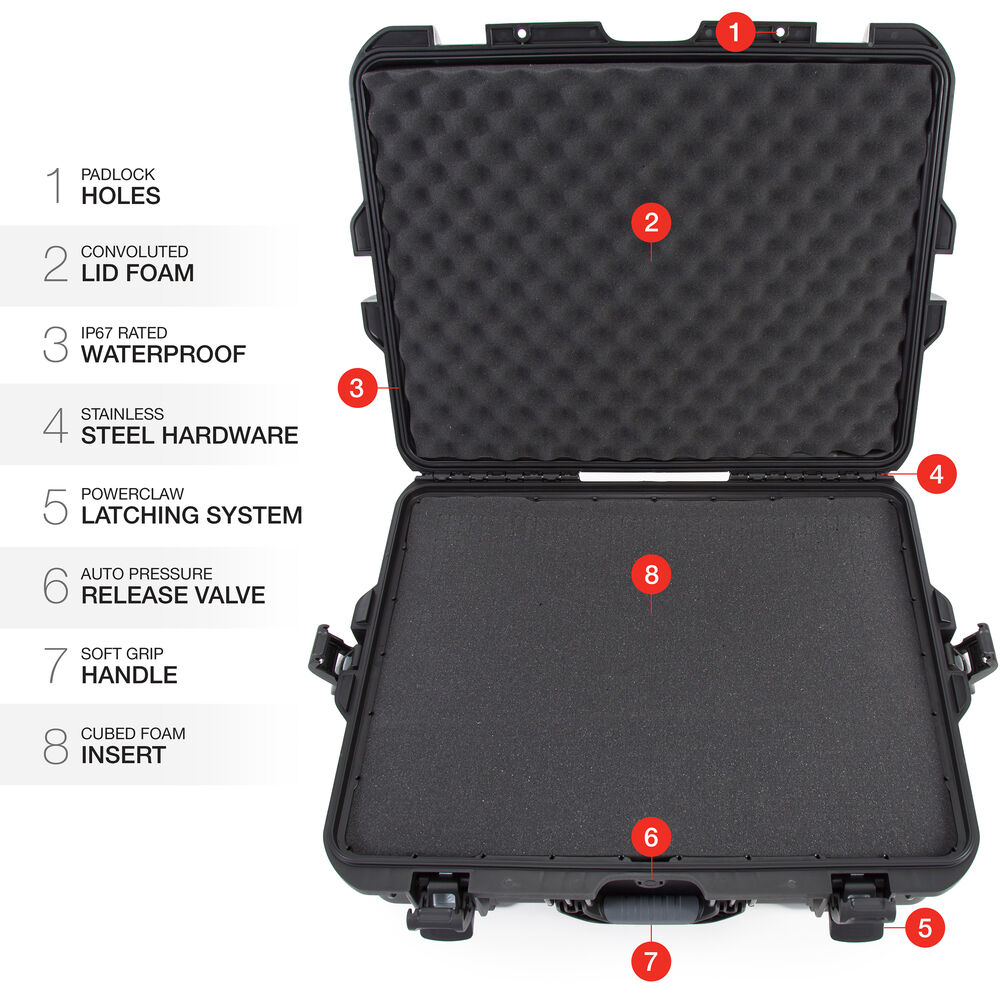 1 PADLOCK HOLES

2 CONVOLUTED LID FOAM

3 IP67 RATED WATERPROOF

4 STAINLESS STEEL HARDWARE

5 POWERCLAW LATCHING SYSTEM

6 AUTO PRESSURE RELEASE VALVE

7 SOFT GRIP HANDLE

8 CUBED FOAM INSERT

1

2

3

4

8

6

5

7