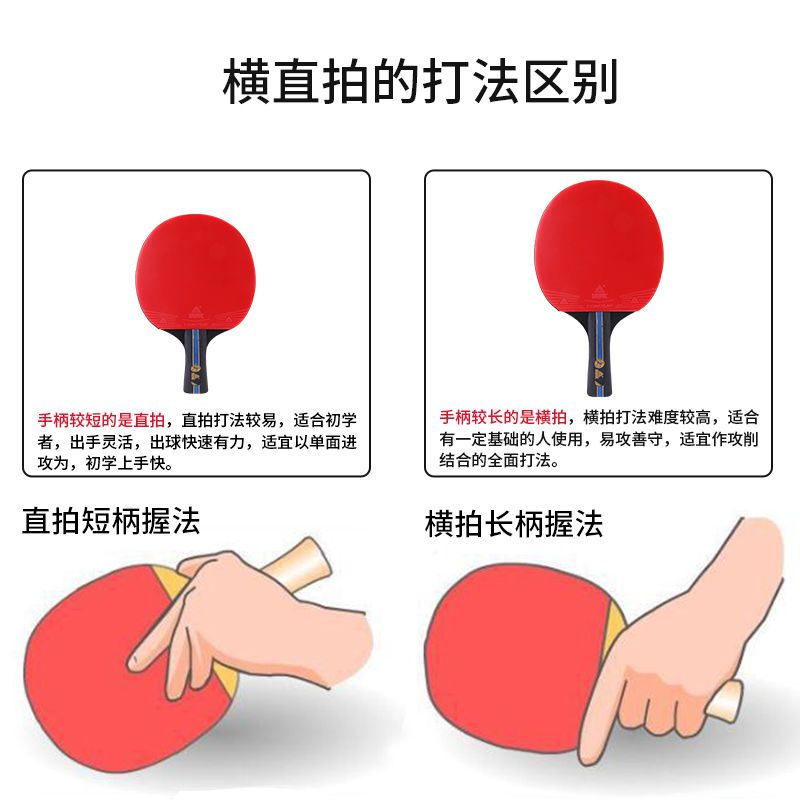 横直拍的打法区别

手柄较短的是直拍，直拍打法较易，适合初学者，出手灵活，出球快速有力，适宜以单面进攻为，初学上手快。

手柄较长的是横拍，横拍打法难度较高，适合有一定基础的人使用，易攻善守，适宜作攻削结合的全面打法。

直拍短柄握法

横拍长柄握法