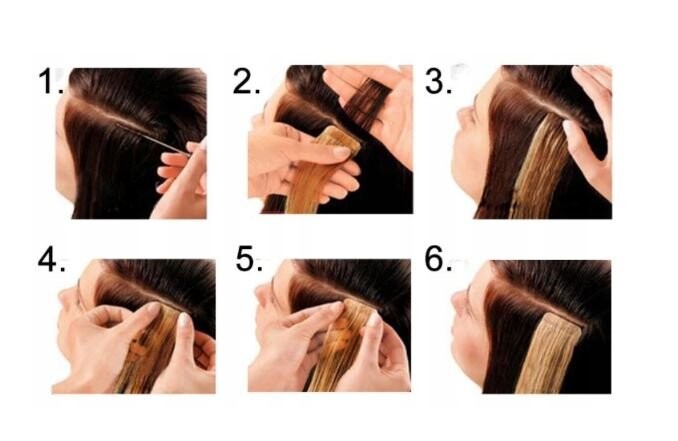 1.

2.

3.

4.

5.

6.