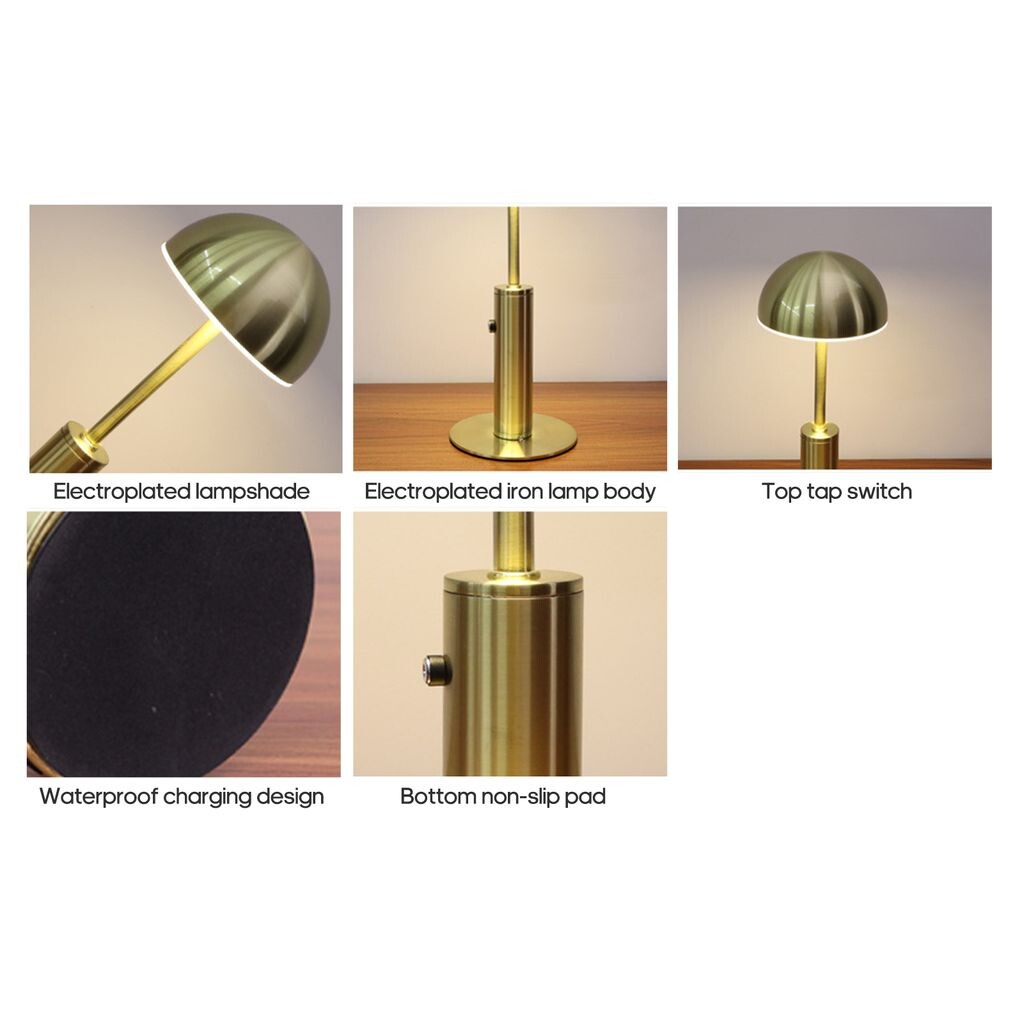 Electroplated lampshade

Electroplated iron lamp body

Top tap switch

Waterproof charging design

Bottom non-slip pad