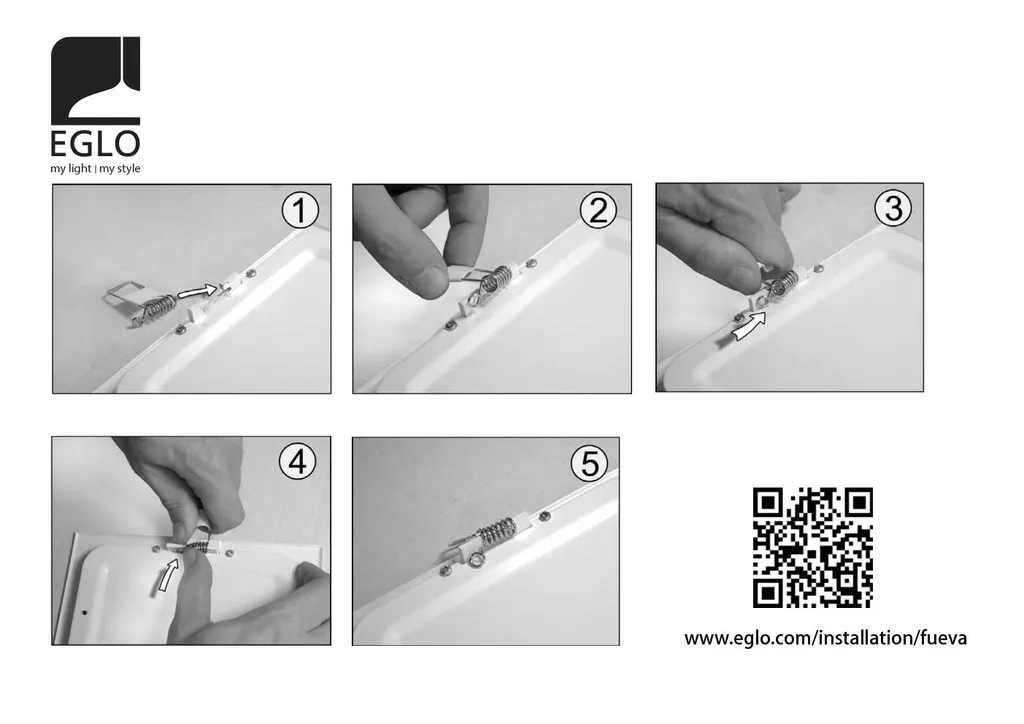 EGLO
my light | my style

1

2

3

4

5

www.eglo.com/installation/fueva