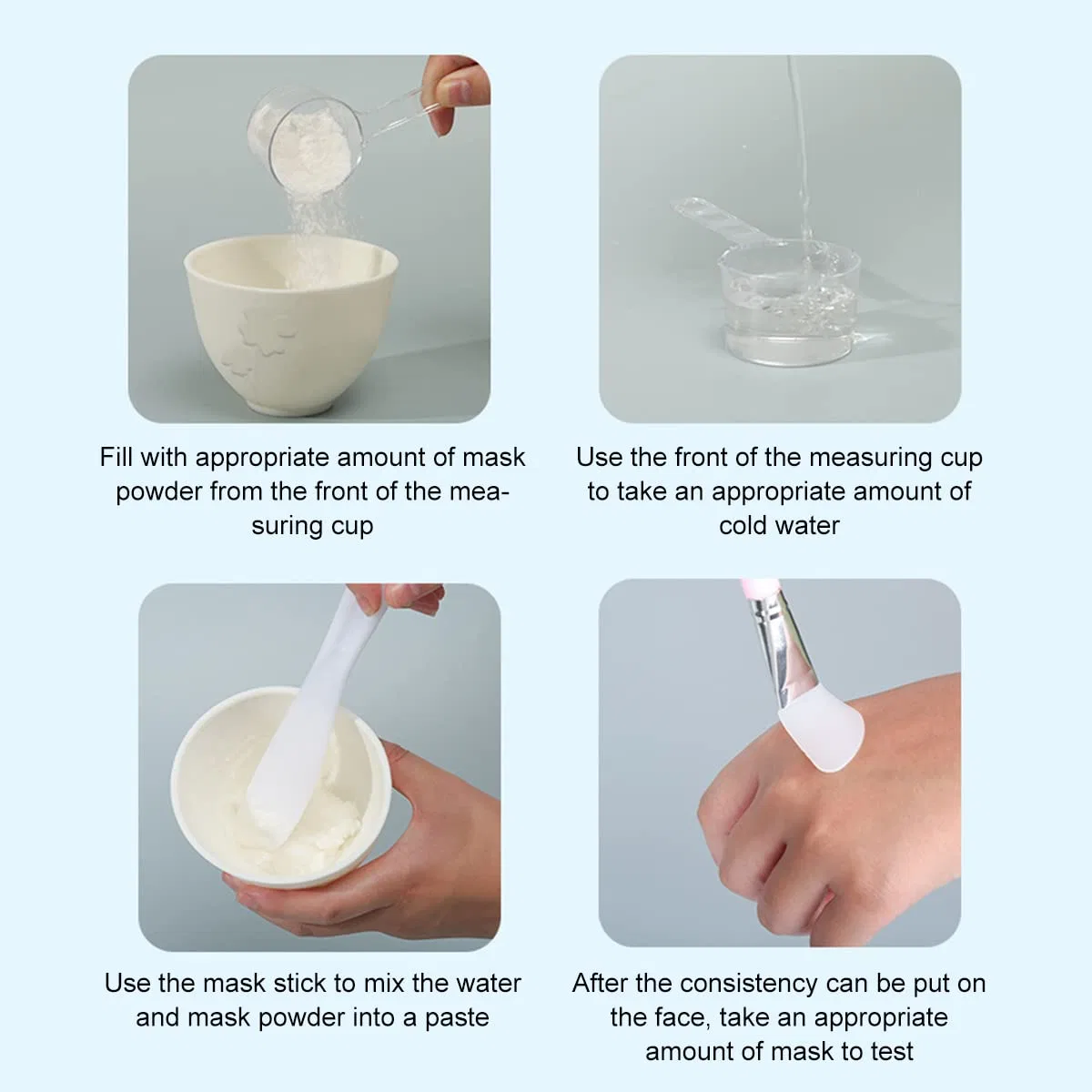 Fill with appropriate amount of mask powder from the front of the measuring cup

Use the front of the measuring cup to take an appropriate amount of cold water

Use the mask stick to mix the water and mask powder into a paste

After the consistency can be put on the face, take an appropriate amount of mask to test