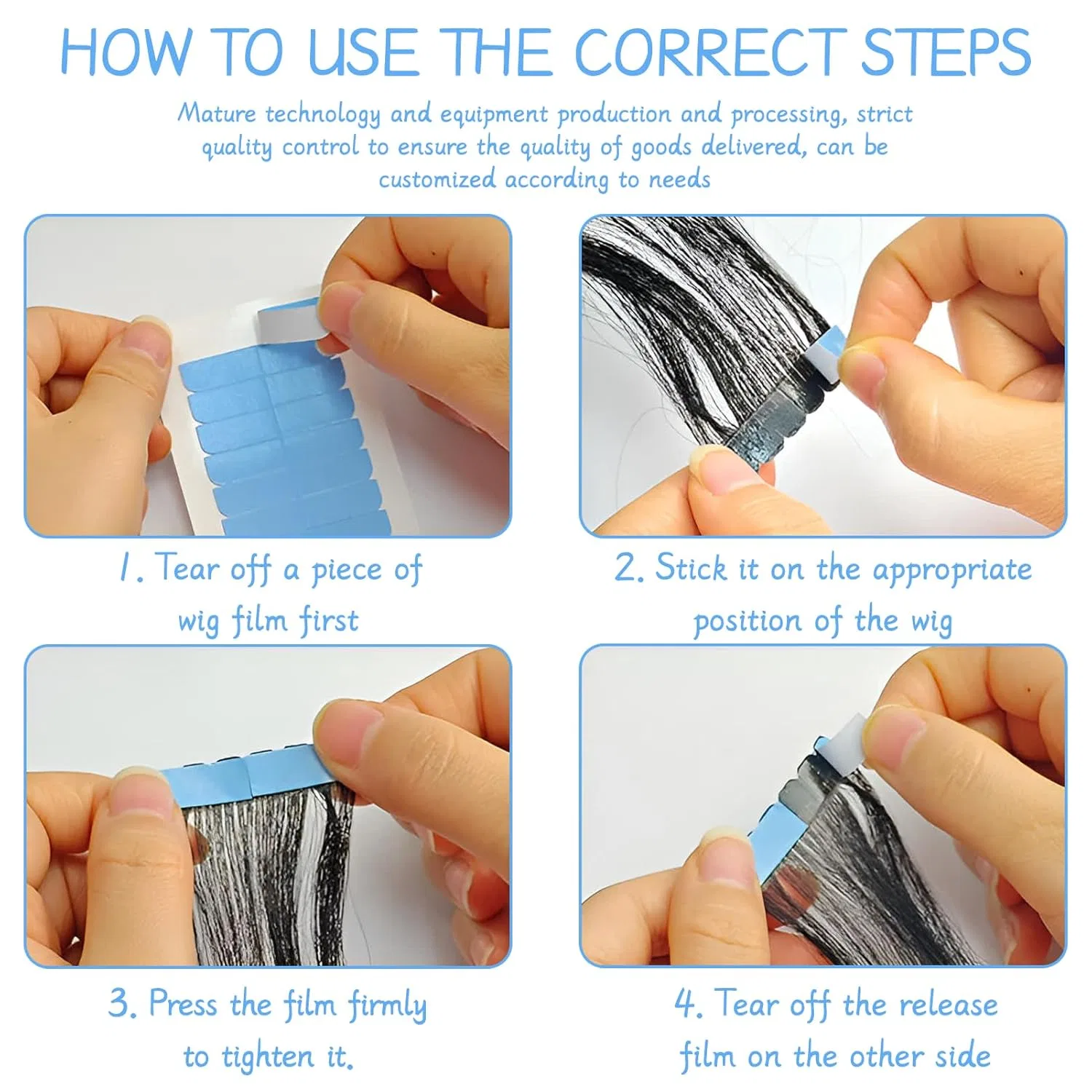 HOW TO USE THE CORRECT STEPS

Mature technology and equipment production and processing, strict quality control to ensure the quality of goods delivered, can be customized according to needs

1. Tear off a piece of wig film first

2. Stick it on the appropriate position of the wig

3. Press the film firmly to tighten it.

4. Tear off the release film on the other side