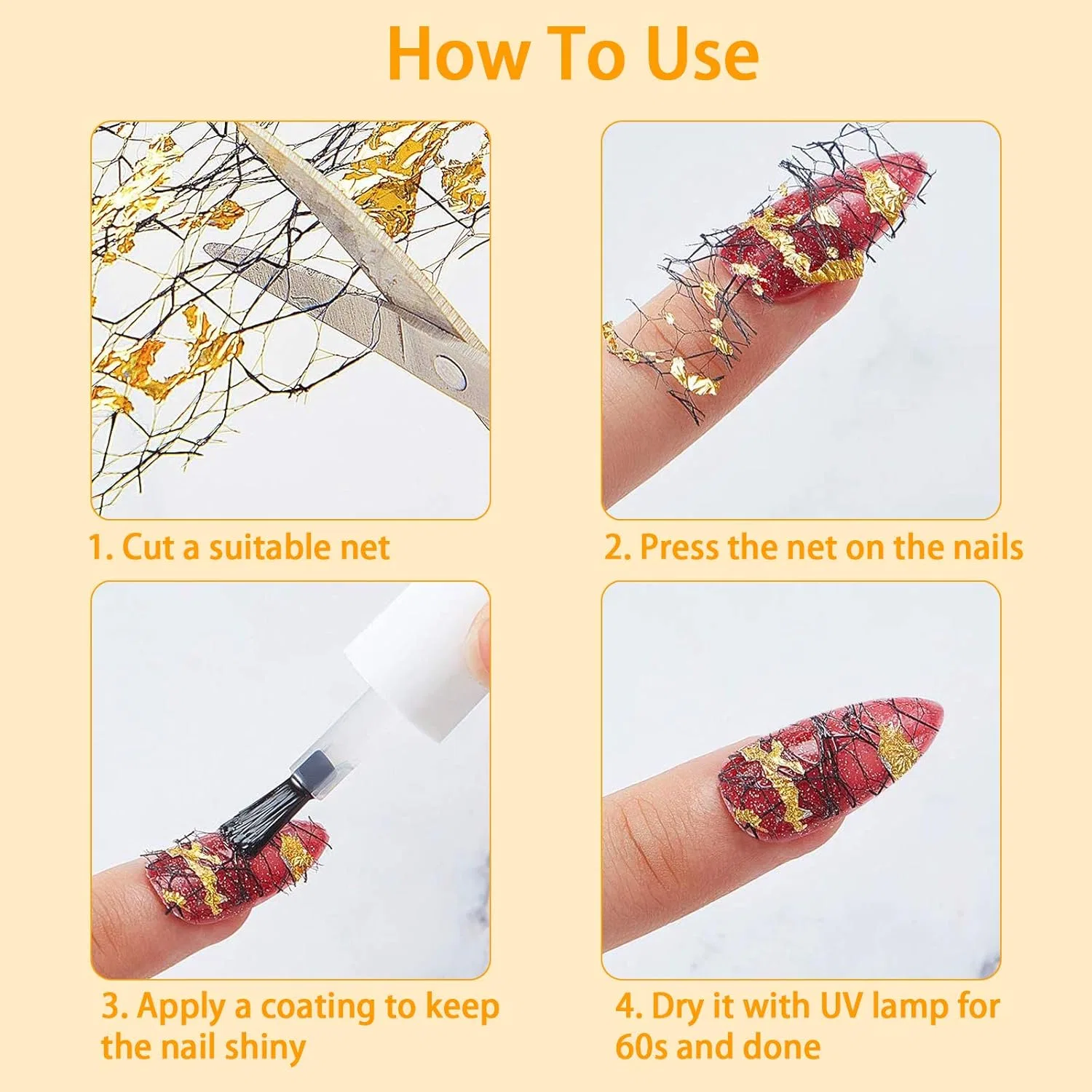 How To Use

1. Cut a suitable net

2. Press the net on the nails

3. Apply a coating to keep the nail shiny

4. Dry it with UV lamp for 60s and done