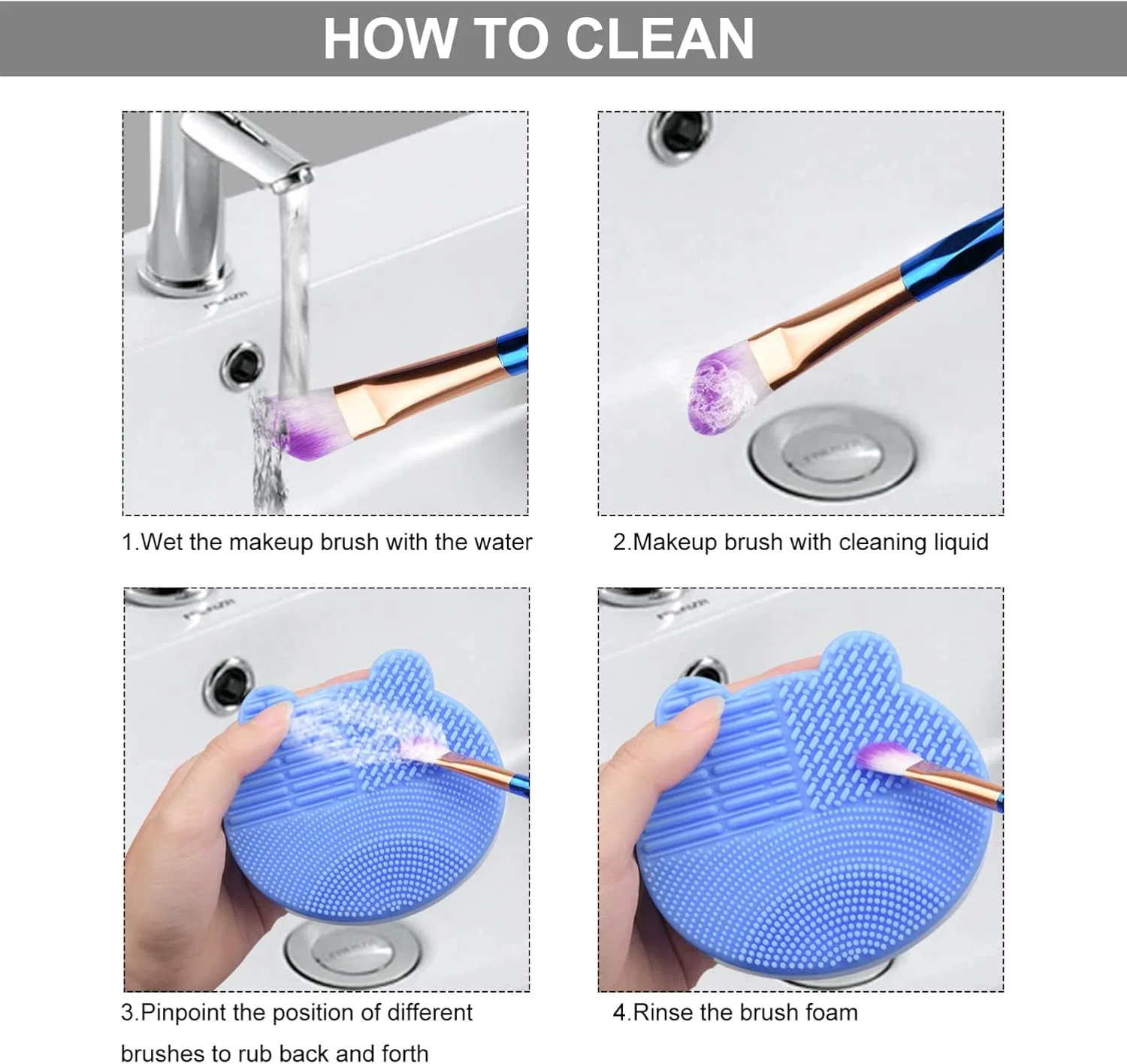 HOW TO CLEAN

1.Wet the makeup brush with the water

2.Makeup brush with cleaning liquid

3.Pinpoint the position of different brushes to rub back and forth

4.Rinse the brush foam