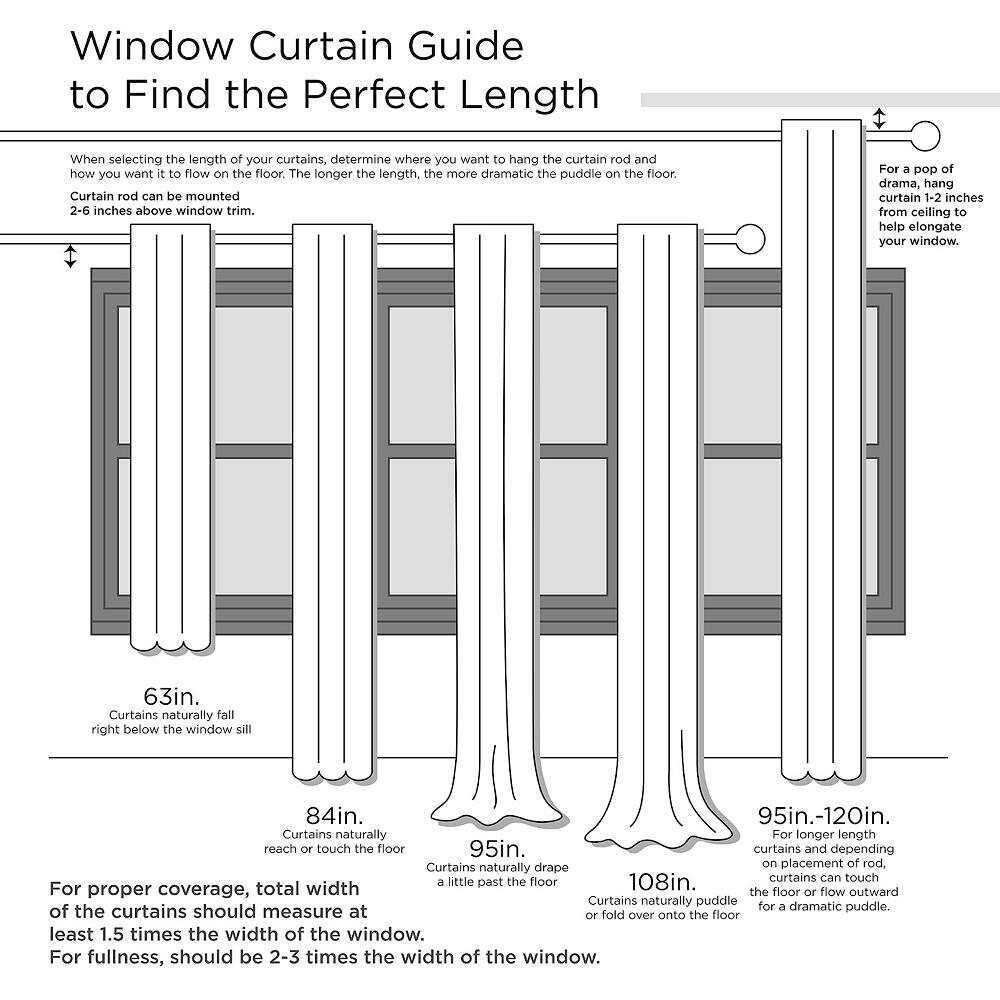 Window Curtain Guide to Find the Perfect Length

When selecting the length of your curtains, determine where you want to hang the curtain rod and how you want it to flow on the floor. The longer the length, the more dramatic the puddle on the floor.

Curtain rod can be mounted 2-6 inches above window trim.

For a pop of drama, hang curtain 1-2 inches from ceiling to help elongate your window.

63in.
Curtains naturally fall right below the window sill

84in.
Curtains naturally reach or touch the floor

95in.
Curtains naturally drape a little past the floor

108in.
Curtains naturally puddle or fold over onto the floor

95in.-120in.
For longer length curtains and depending on placement of rod, curtains can touch the floor or flow outward for a dramatic puddle.

For proper coverage, total width of the curtains should measure at least 1.5 times the width of the window.
For fullness, should be 2-3 times the width of the window.