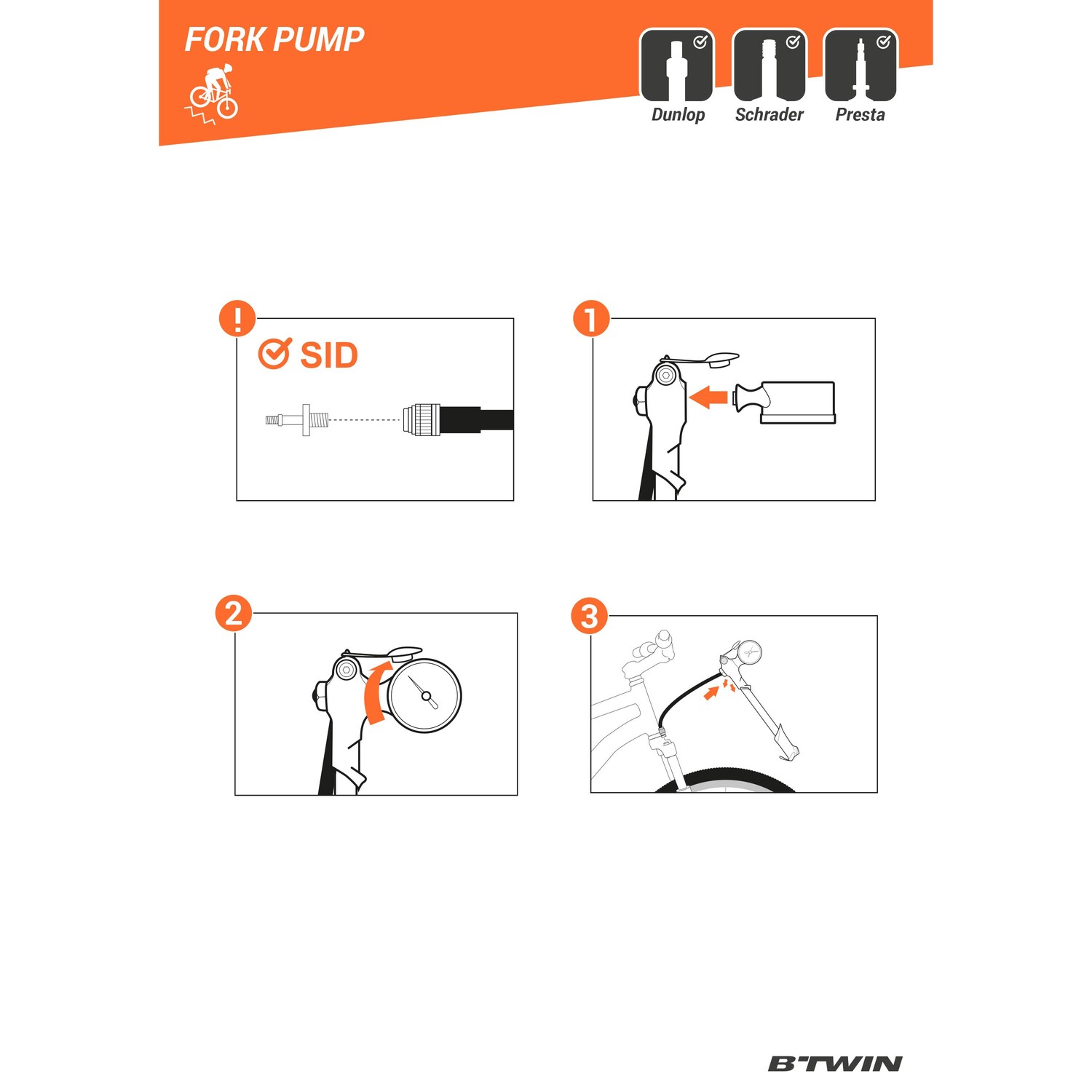 FORK PUMP

Dunlop Schrader Presta

!

SID

1

2

3

B'TWIN