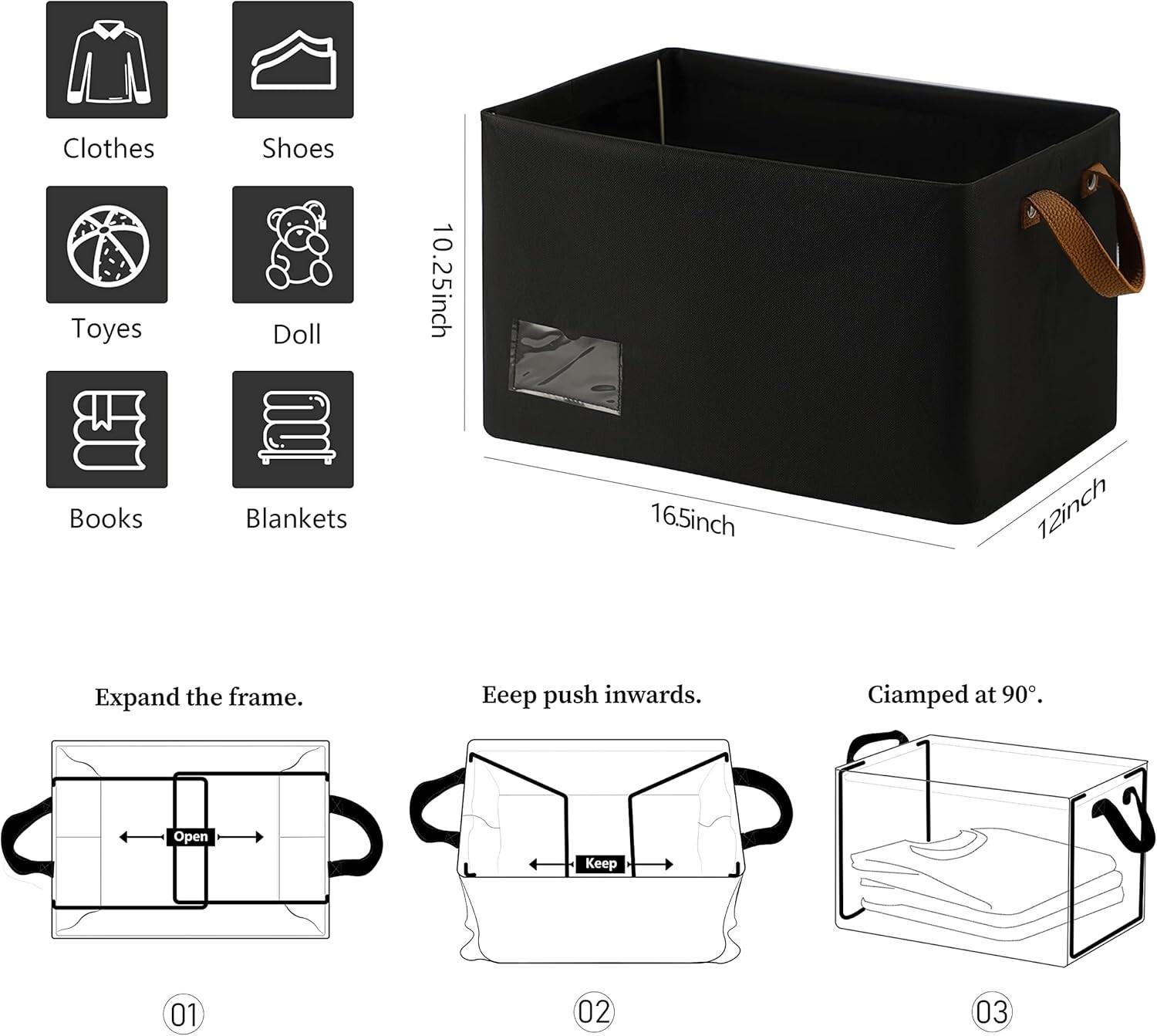 Clothes

Shoes

Toyes

Doll

Books

Blankets

10.25inch

16.5inch

12inch

Expand the frame.

Open

01

Eeep push inwards.

Keep

02

Ciamped at 90°.

03