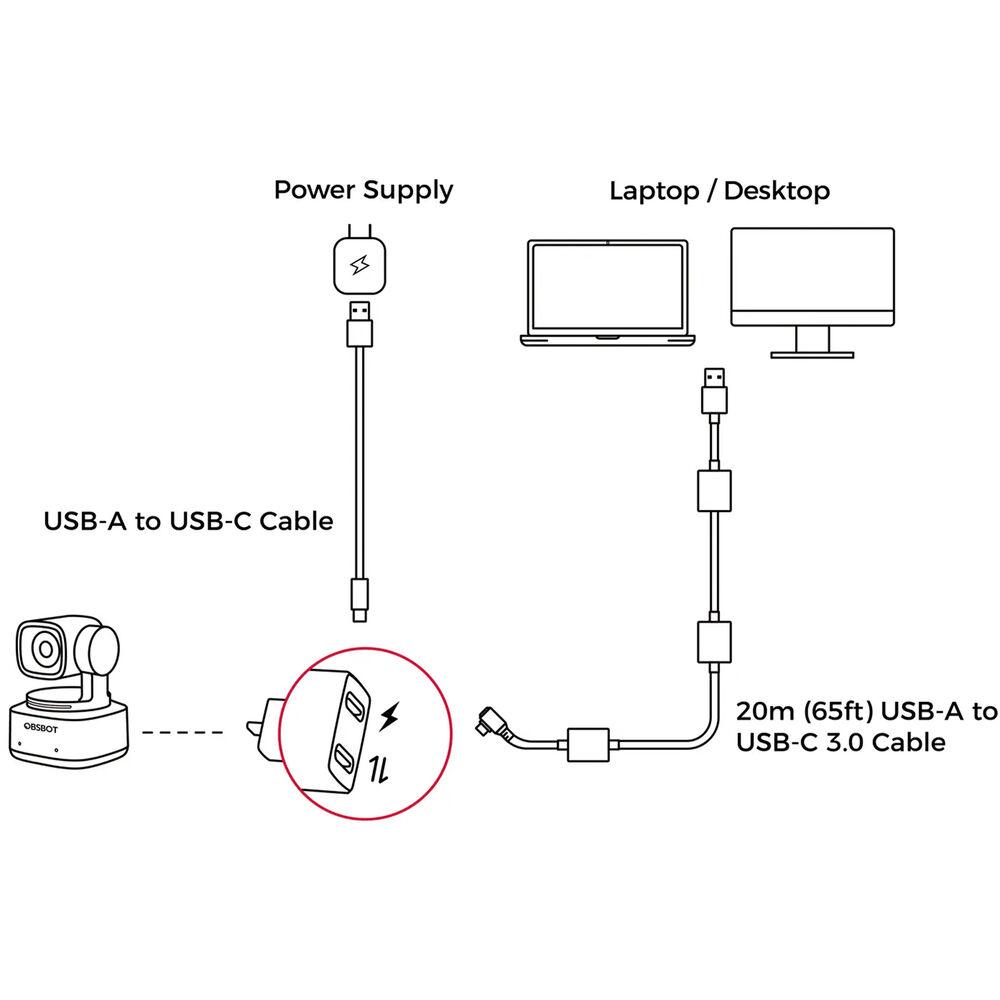 Power Supply

Laptop / Desktop

USB-A to USB-C Cable

OBSBOT

20m (65ft) USB-A to USB-C 3.0 Cable