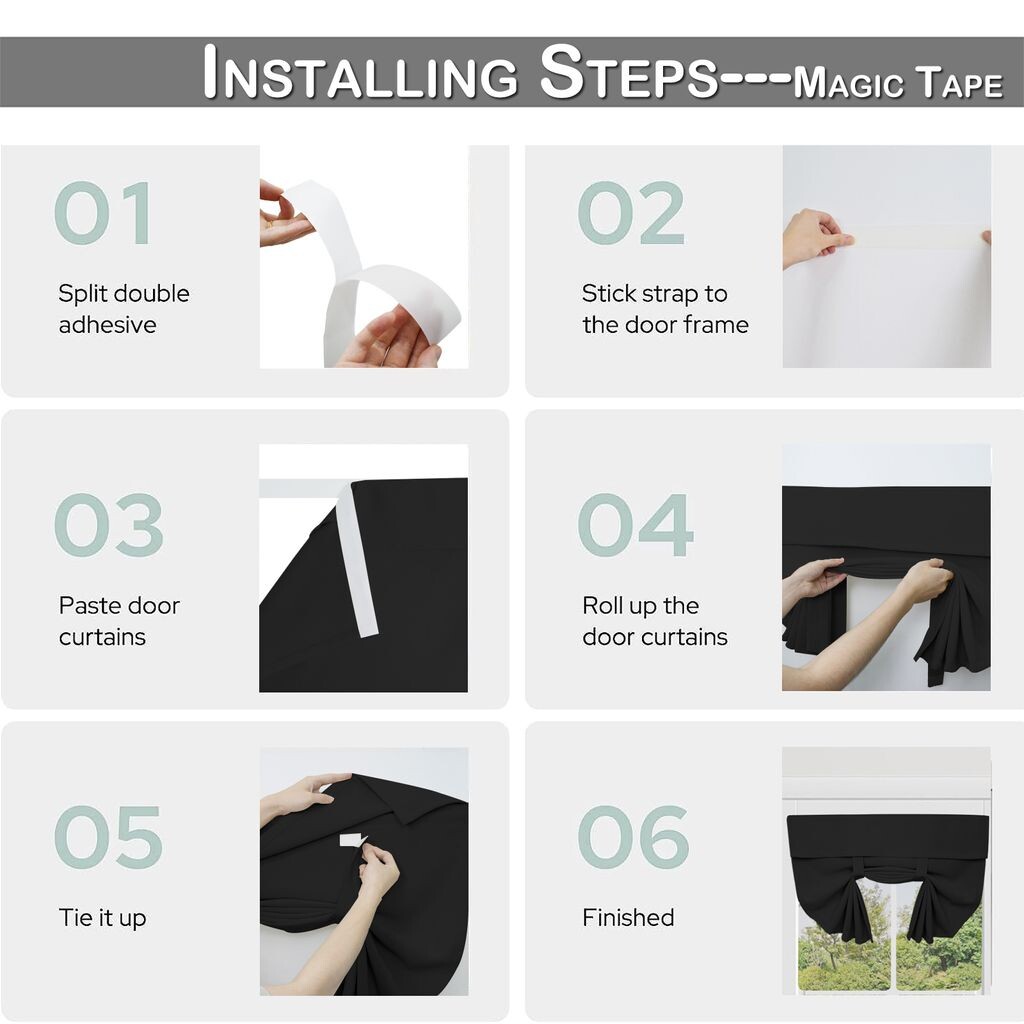 INSTALLING STEPS---MAGIC TAPE

01

Split double adhesive

02

Stick strap to the door frame

03

Paste door curtains

04

Roll up the door curtains

05

Tie it up

06

Finished