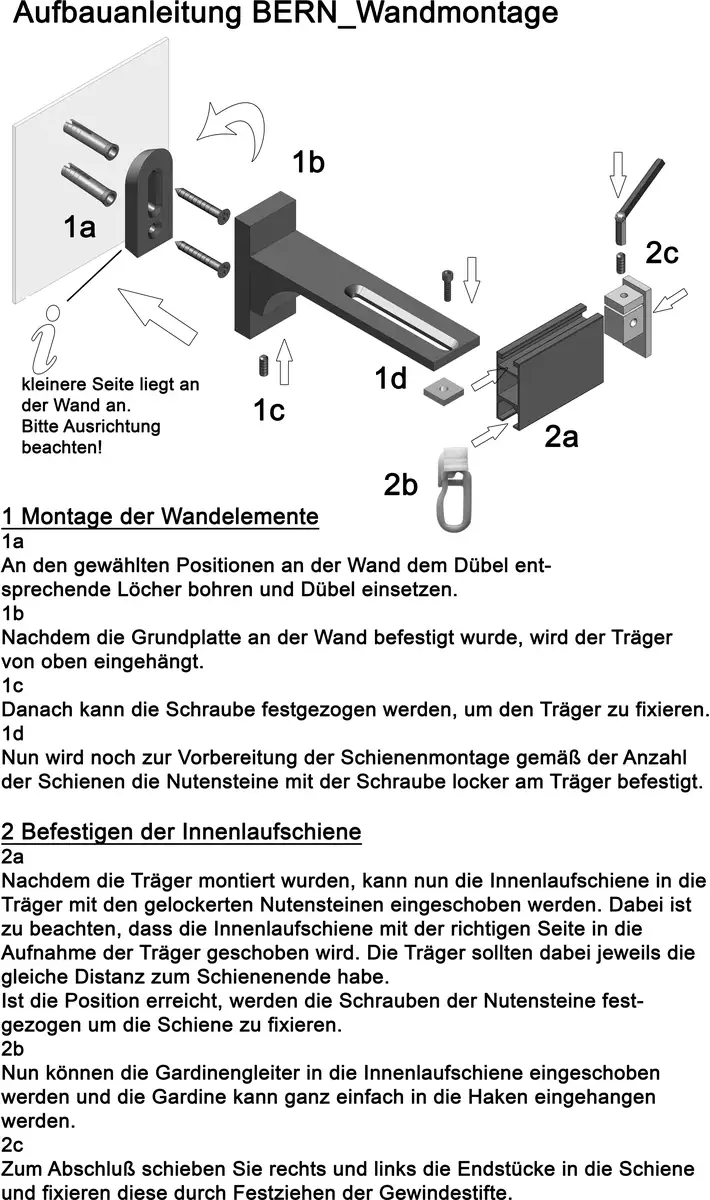 Aufbauanleitung BERN_Wandmontage

1b

1a

2c

kleinere Seite liegt an der Wand an. Bitte Ausrichtung beachten!

1c

1d

2a

2b

1 Montage der Wandelemente
1a
An den gewählten Positionen an der Wand dem Dübel entsprechende Löcher bohren und Dübel einsetzen.
1b
Nachdem die Grundplatte an der Wand befestigt wurde, wird der Träger von oben eingehängt.
1c
Danach kann die Schraube festgezogen werden, um den Träger zu fixieren.
1d
Nun wird noch zur Vorbereitung der Schienenmontage gemäß der Anzahl der Schienen die Nutensteine mit der Schraube locker am Träger befestigt.

2 Befestigen der Innenlaufschiene
2a
Nachdem die Träger montiert wurden, kann nun die Innenlaufschiene in die Träger mit den gelockerten Nutensteinen eingeschoben werden. Dabei ist zu beachten, dass die Innenlaufschiene mit der richtigen Seite in die Aufnahme der Träger geschoben wird. Die Träger sollten dabei jeweils die gleiche Distanz zum Schienenende habe.
Ist die Position erreicht, werden die Schrauben der Nutensteine festgezogen um die Schiene zu fixieren.
2b
Nun können die Gardinengleiter in die Innenlaufschiene eingeschoben werden und die Gardine kann ganz einfach in die Haken eingehangen werden.
2c
Zum Abschluß schieben Sie rechts und links die Endstücke in die Schiene und fixieren diese durch Festziehen der Gewindestifte.