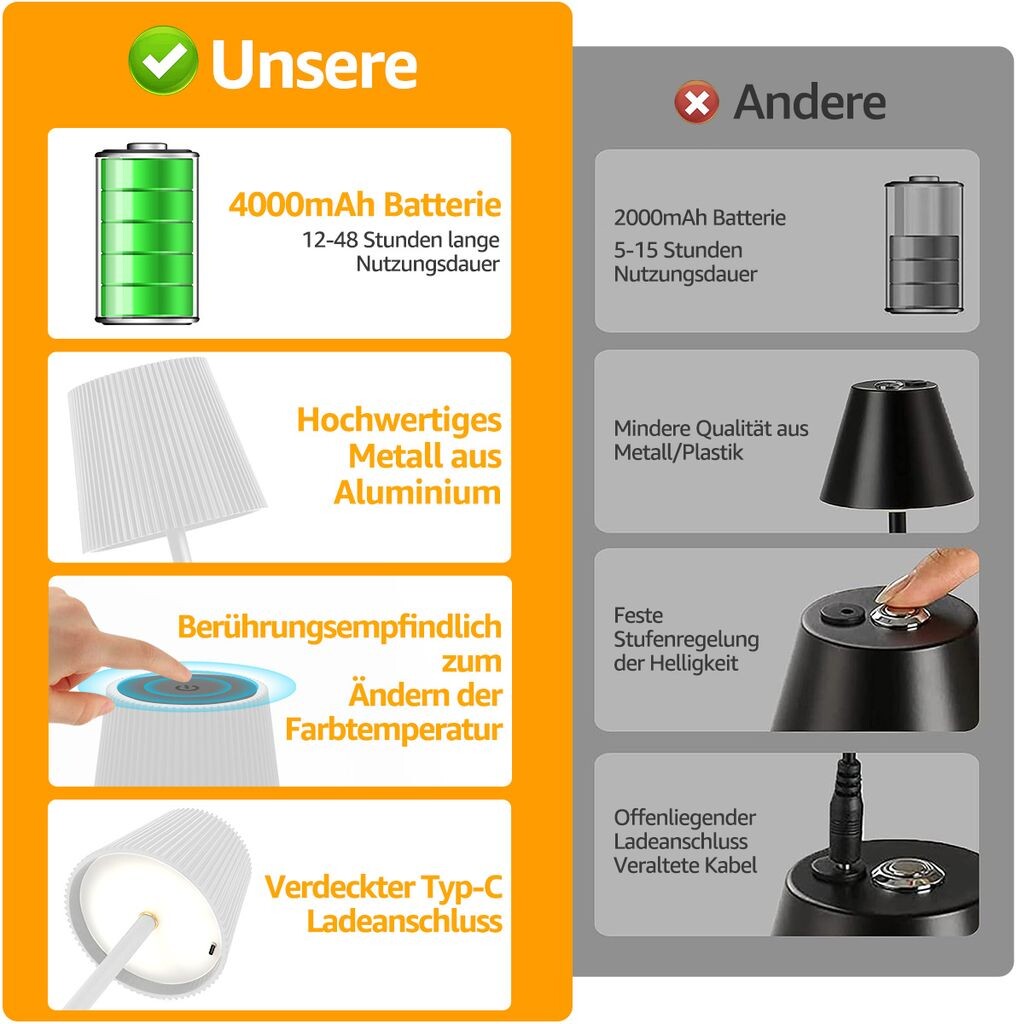 Unsere

4000mAh Batterie
12-48 Stunden lange Nutzungsdauer

Hochwertiges Metall aus Aluminium

Berührungsempfindlich zum Ändern der Farbtemperatur

Verdeckter Typ-C Ladeanschluss

Andere

2000mAh Batterie
5-15 Stunden Nutzungsdauer

Mindere Qualität aus Metall/Plastik

Feste Stufenregelung der Helligkeit

Offenliegender Ladeanschluss
Veraltete Kabel